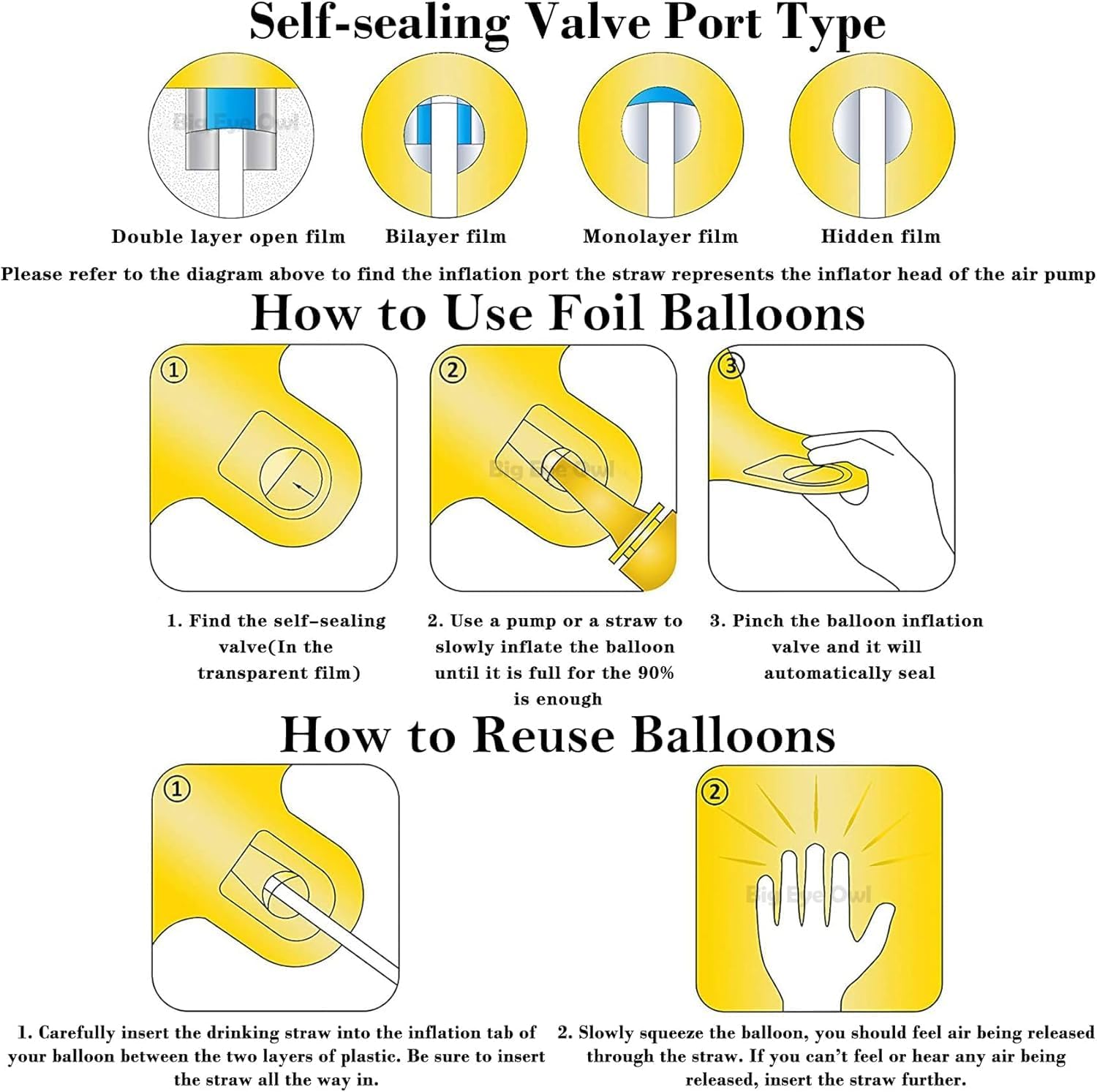 Self-sealing Valve Port Type

Big Eye Owl

Double layer open film

Bilayer film

Monolayer film

Hidden film

Please refer to the diagram above to find the inflation port the straw represents the inflator head of the air pump

How to Use Foil Balloons

①

②

Big Eye Owl

③

1. Find the self-sealing valve(In the transparent film)

2. Use a pump or a straw to slowly inflate the balloon until it is full for the 90% is enough

3. Pinch the balloon inflation valve and it will automatically seal

How to Reuse Balloons

①

②

Big Eye Owl

1. Carefully insert the drinking straw into the inflation tab of your balloon between the two layers of plastic. Be sure to insert the straw all the way in.

2. Slowly squeeze the balloon, you should feel air being released through the straw. If you can't feel or hear any air being released, insert the straw further.