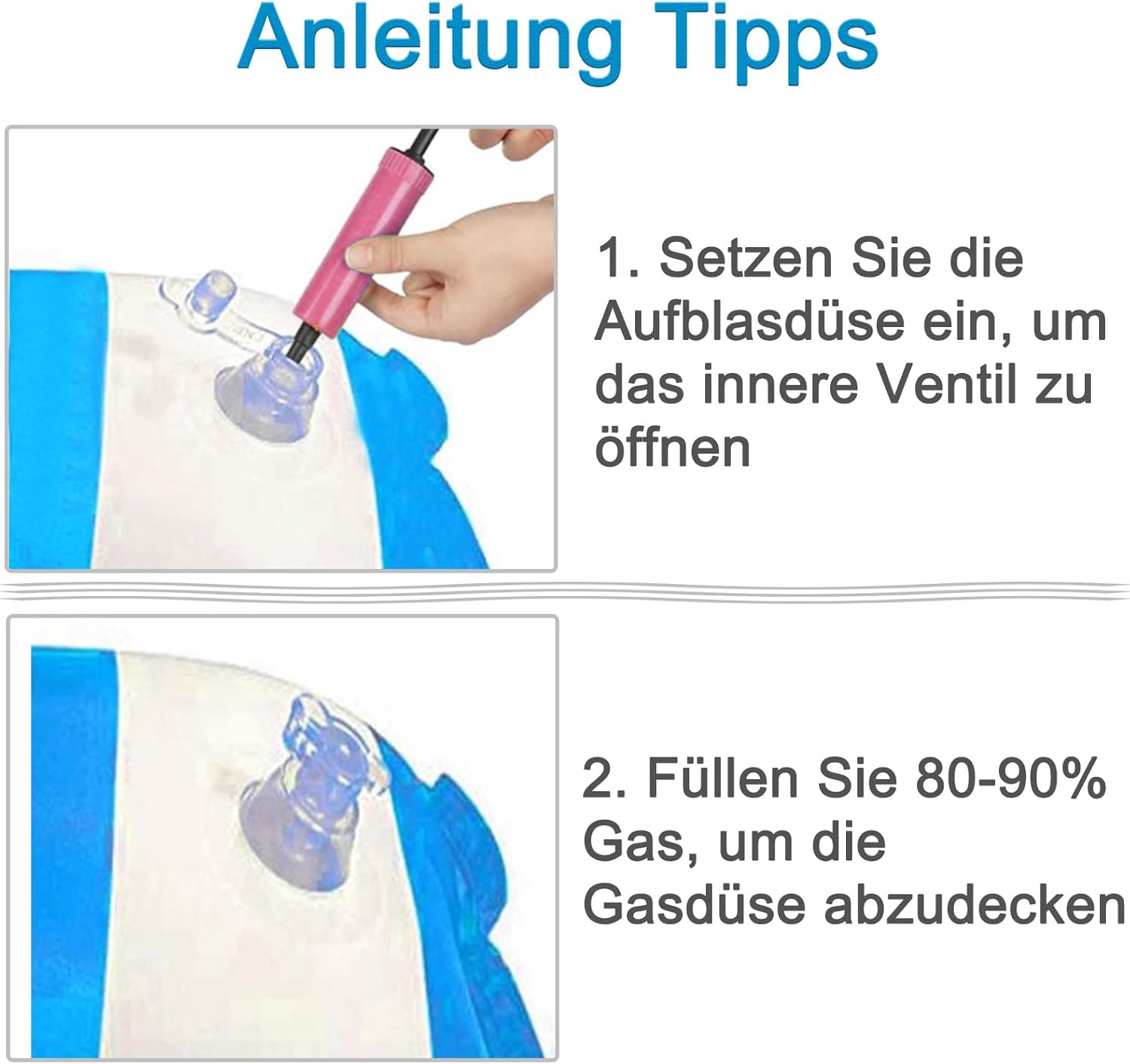 Anleitung Tipps

1. Setzen Sie die Aufblasdüse ein, um das innere Ventil zu öffnen

2. Füllen Sie 80-90% Gas, um die Gasdüse abzudecken