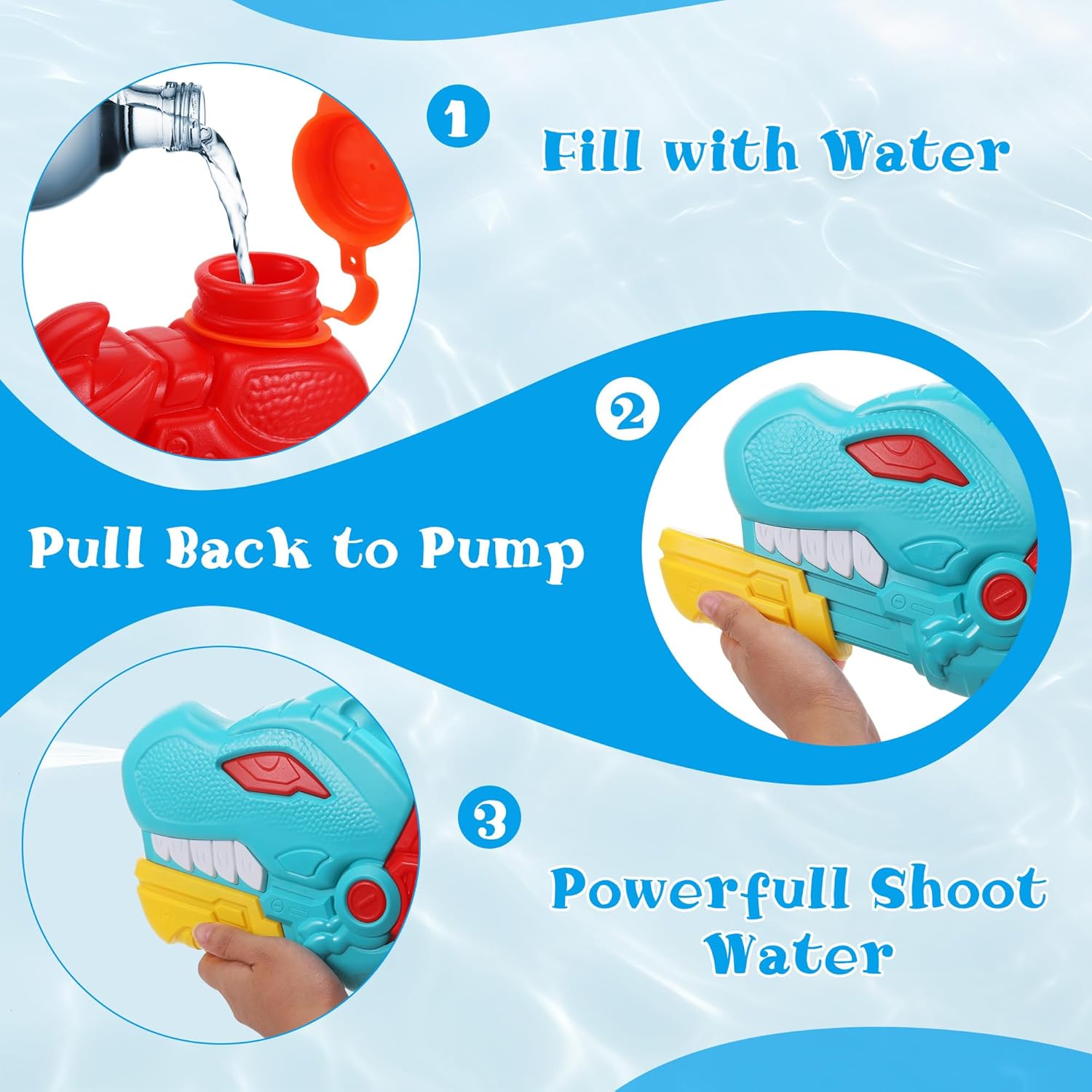 1

Fill with Water

2

Pull Back to Pump

3

Powerfull Shoot Water