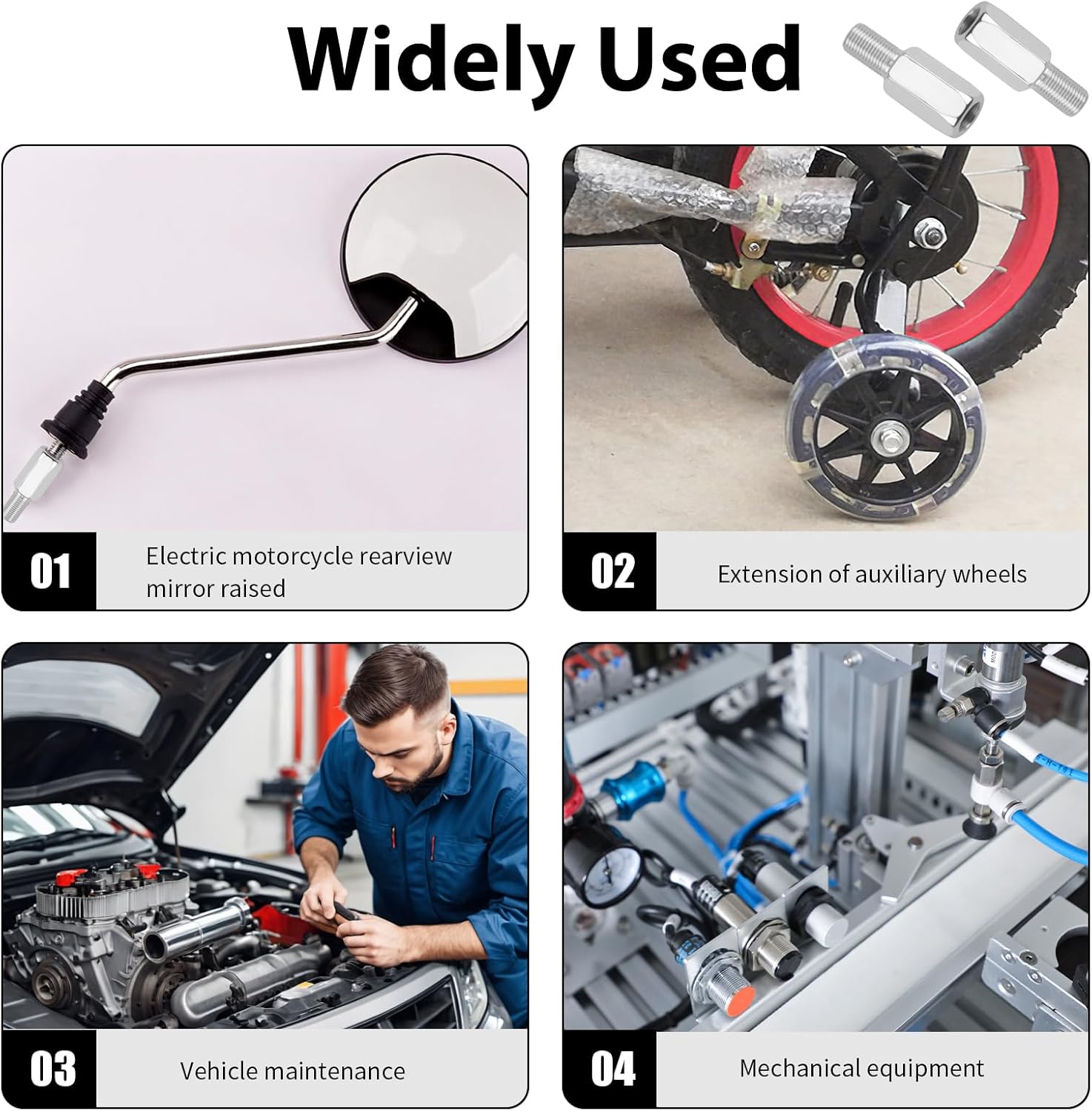 Widely Used

01
Electric motorcycle rearview mirror raised

02
Extension of auxiliary wheels

03
Vehicle maintenance

04
Mechanical equipment