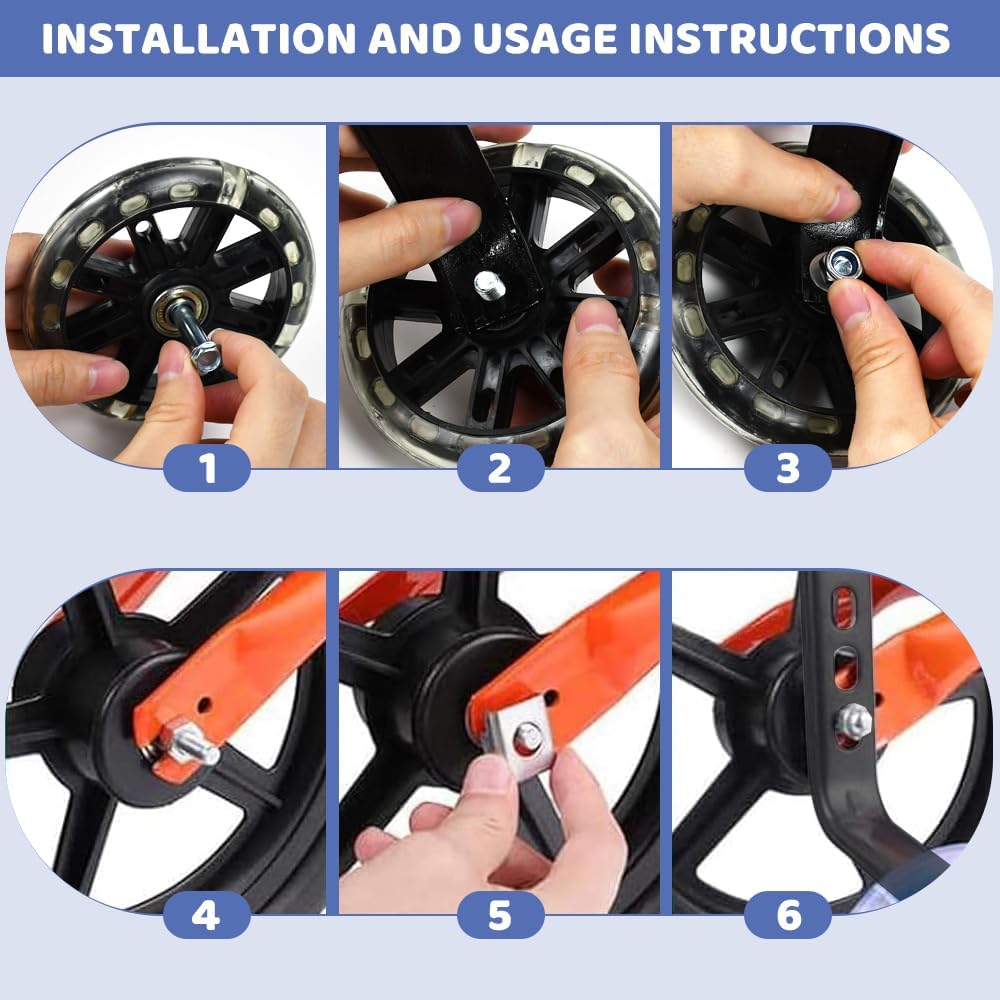 INSTALLATION AND USAGE INSTRUCTIONS

1

2

3

4

5

6