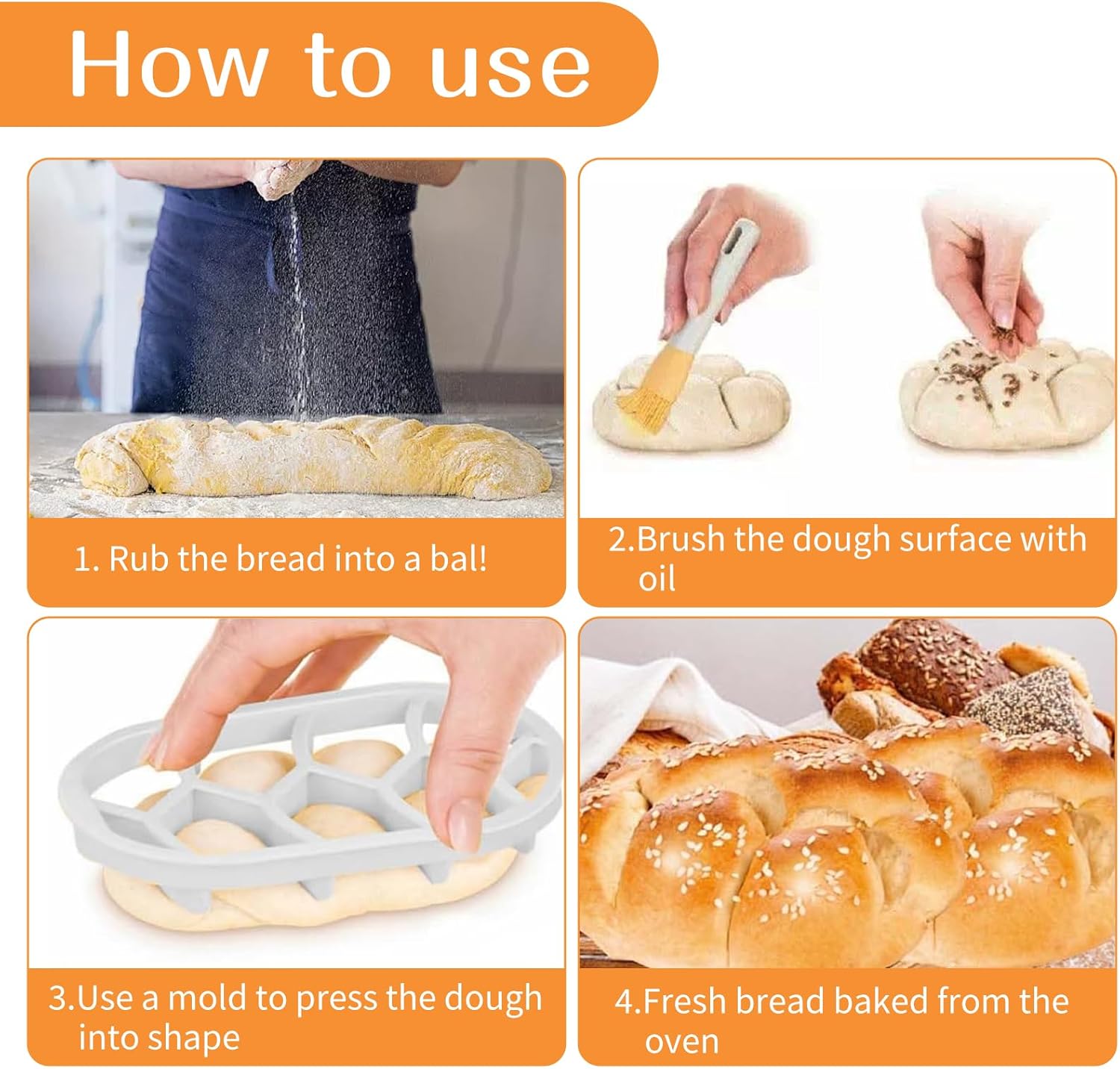 How to use

1. Rub the bread into a bal!

2.Brush the dough surface with oil

3.Use a mold to press the dough into shape

4.Fresh bread baked from the oven