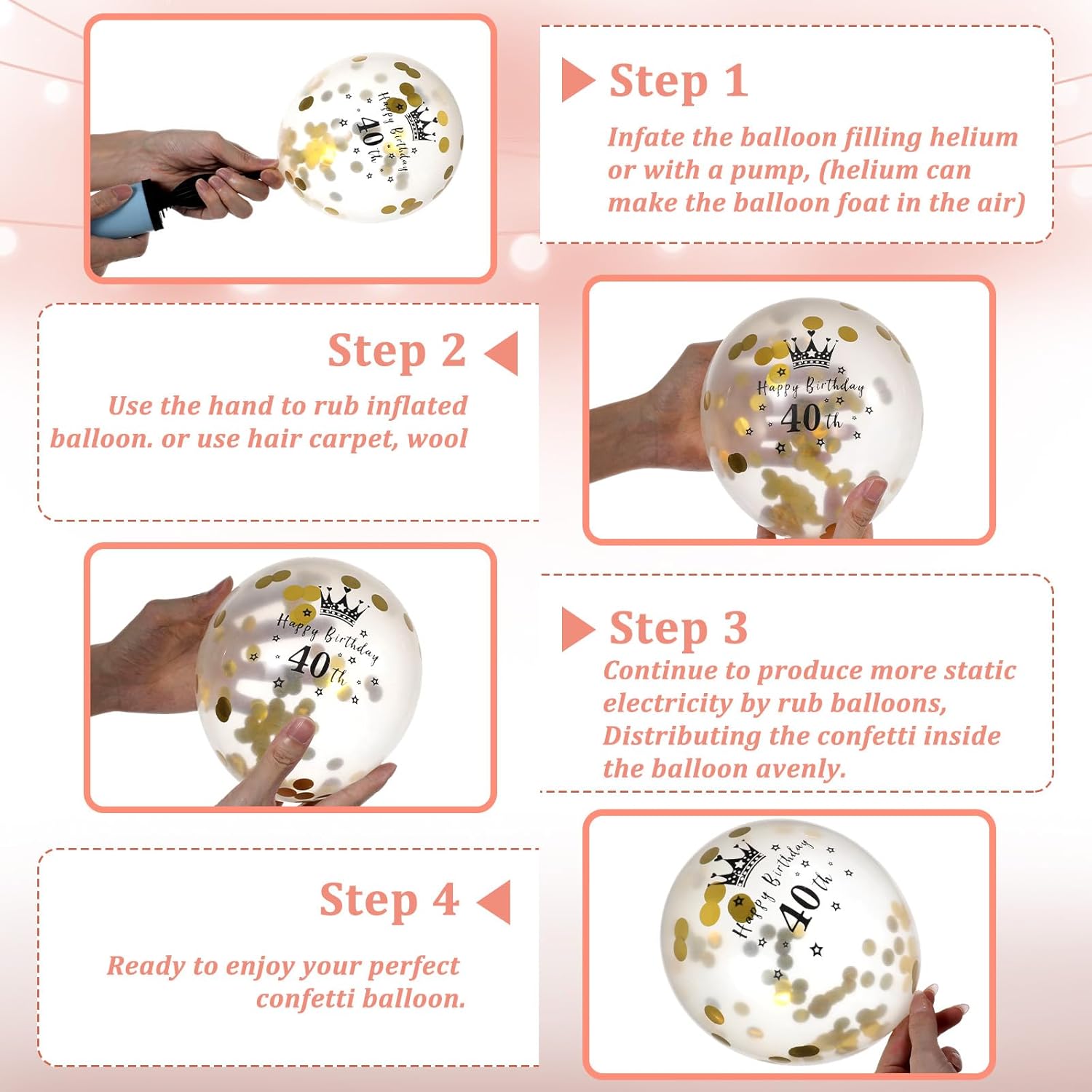 Happy Birthday 40th

Step 1

Infate the balloon filling helium or with a pump, (helium can make the balloon foat in the air)

Step 2

Use the hand to rub inflated balloon. or use hair carpet, wool

Happy Birthday 40th

Happy Birthday 40th

Step 3

Continue to produce more static electricity by rub balloons, Distributing the confetti inside the balloon avenly.

Step 4

Ready to enjoy your perfect confetti balloon.

Happy Birthday 40th