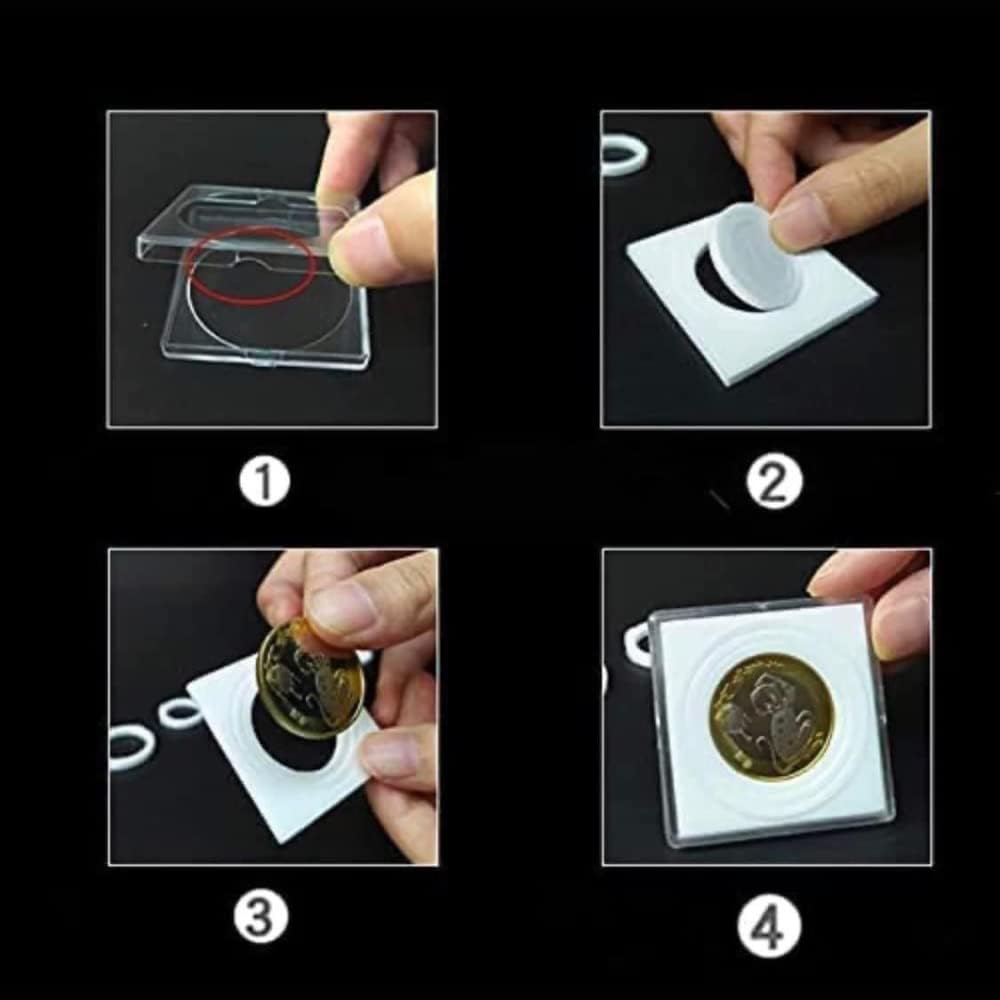 ①

②

③

④