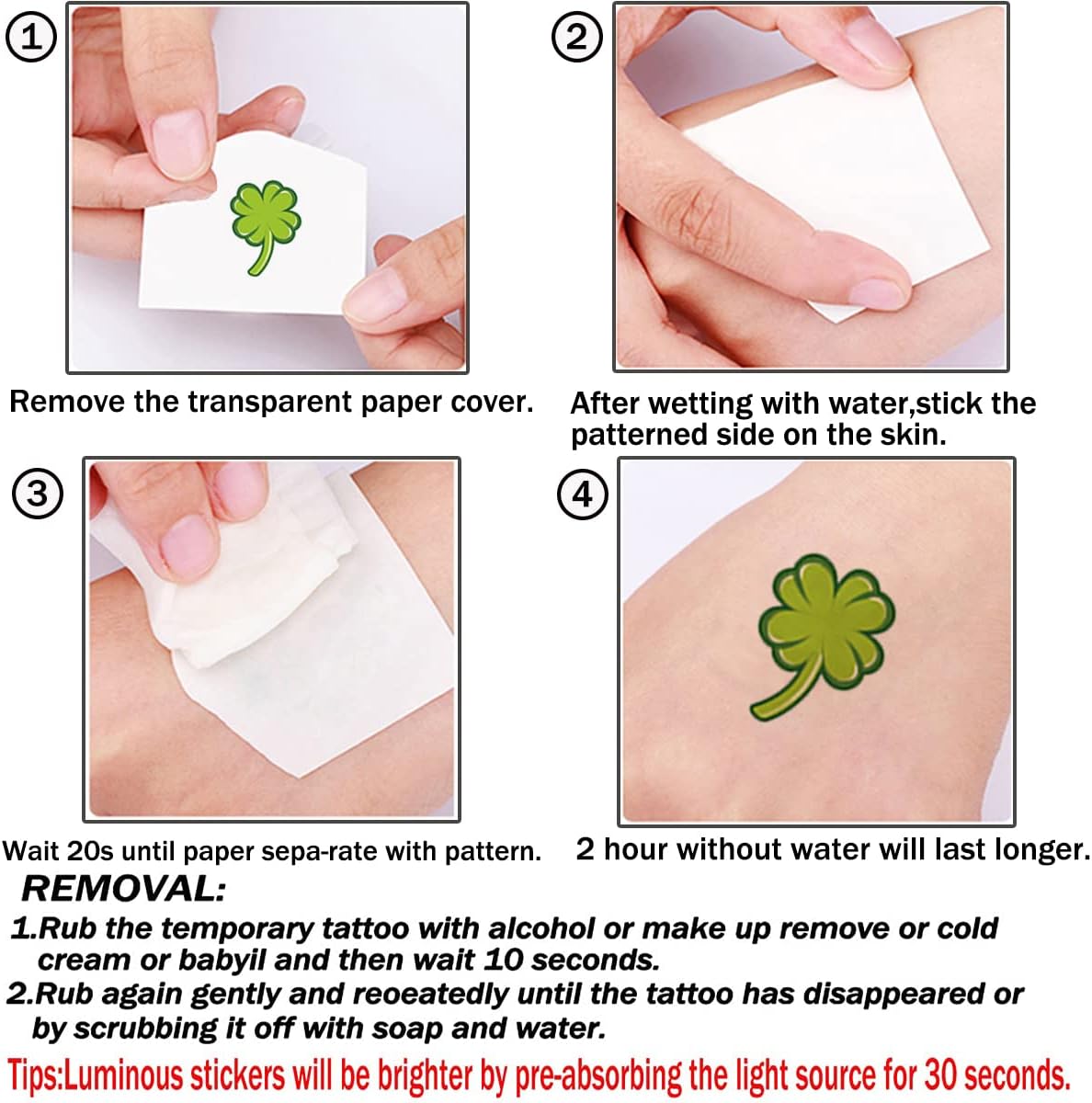 1

Remove the transparent paper cover.

2

After wetting with water,stick the patterned side on the skin.

3

Wait 20s until paper sepa-rate with pattern.

4

2 hour without water will last longer.

REMOVAL:

1.Rub the temporary tattoo with alcohol or make up remove or cold cream or babyil and then wait 10 seconds.

2.Rub again gently and reoeatedly until the tattoo has disappeared or by scrubbing it off with soap and water.

Tips:Luminous stickers will be brighter by pre-absorbing the light source for 30 seconds.