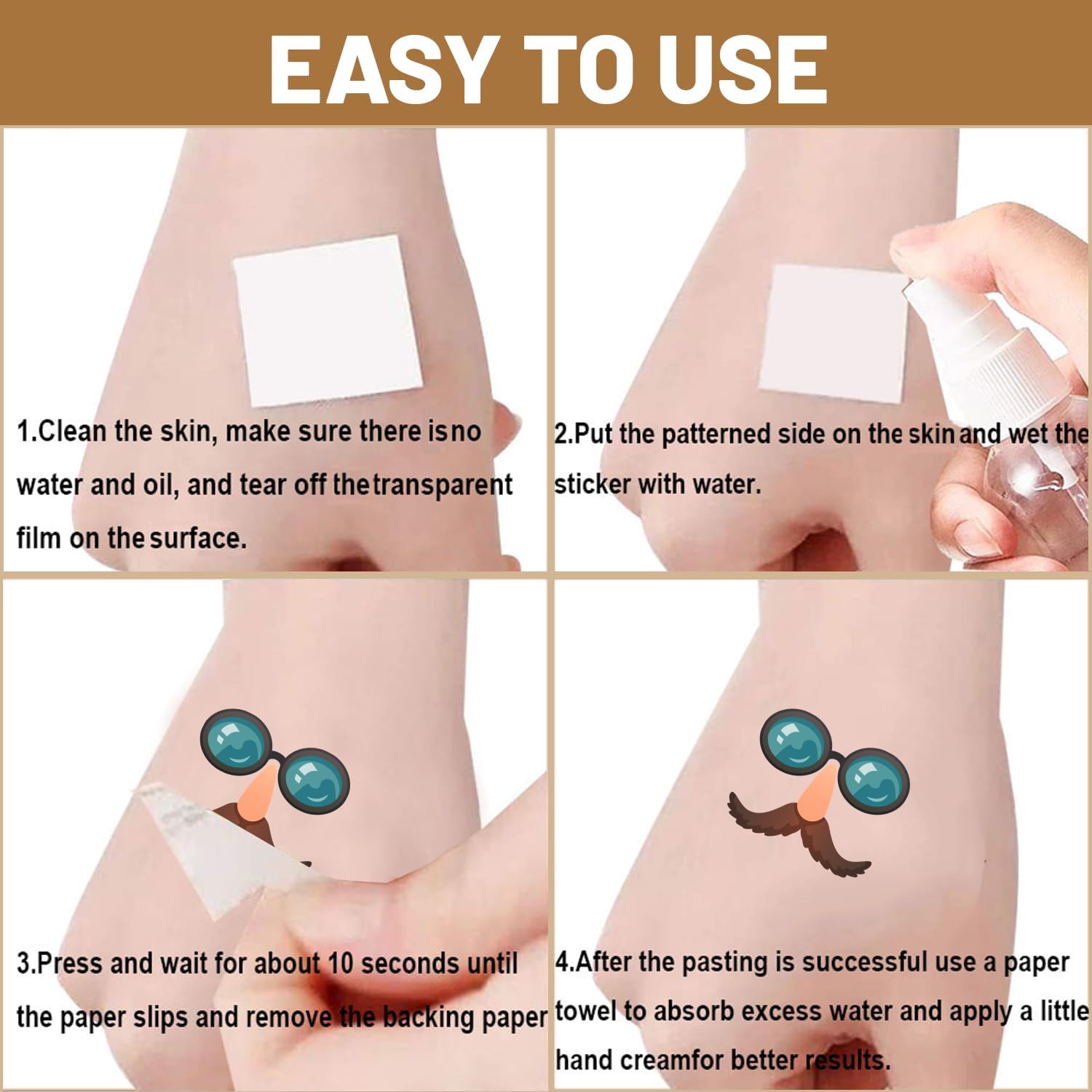 EASY TO USE

1.Clean the skin, make sure there isno water and oil, and tear off thetransparent film on the surface.

2.Put the patterned side on the skin and wet the sticker with water.

3.Press and wait for about 10 seconds until the paper slips and remove the backing paper

4.After the pasting is successful use a paper towel to absorb excess water and apply a little hand creamfor better results.