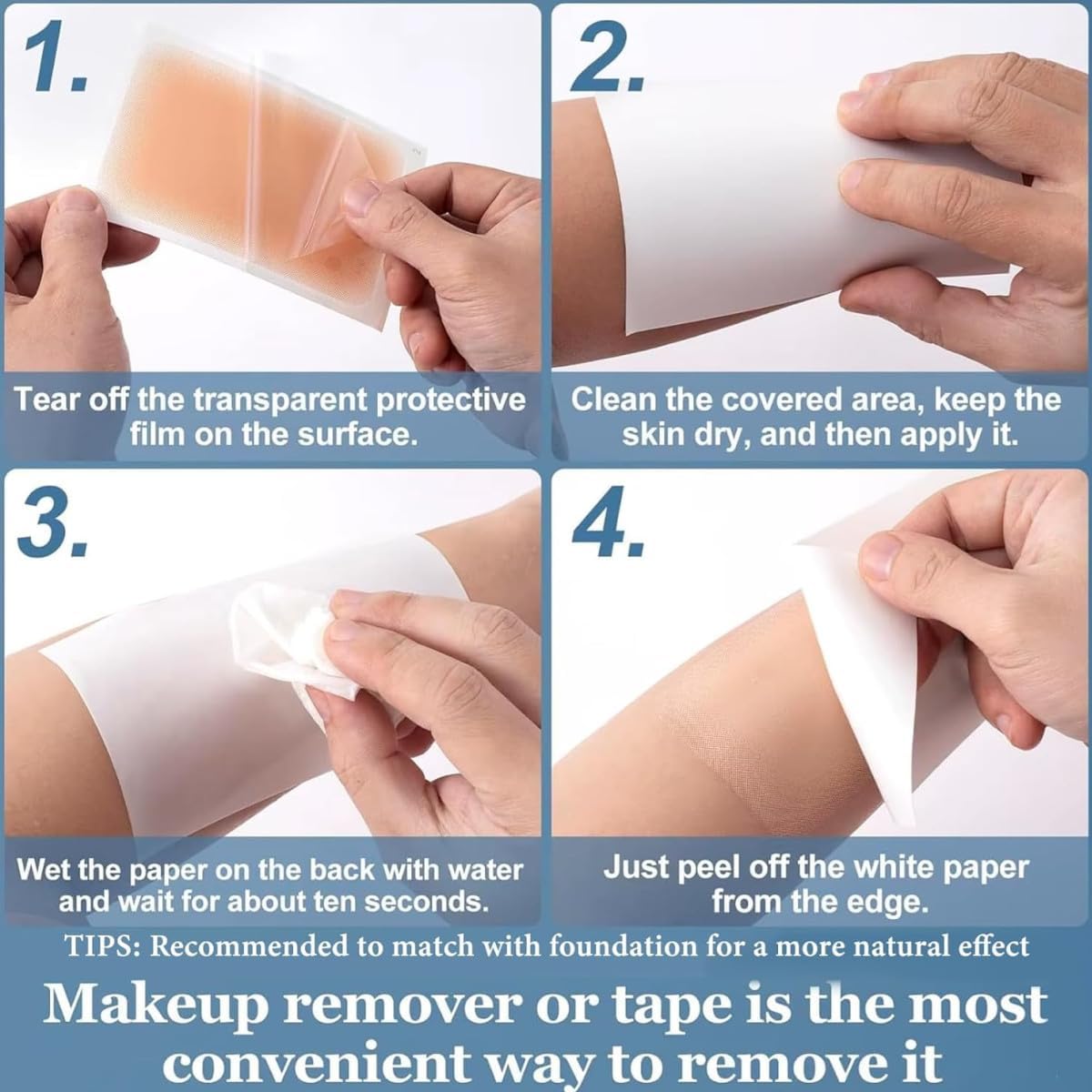 1.

Tear off the transparent protective film on the surface.

2.

Clean the covered area, keep the skin dry, and then apply it.

3.

Wet the paper on the back with water and wait for about ten seconds.

4.

Just peel off the white paper from the edge.

TIPS: Recommended to match with foundation for a more natural effect

Makeup remover or tape is the most convenient way to remove it