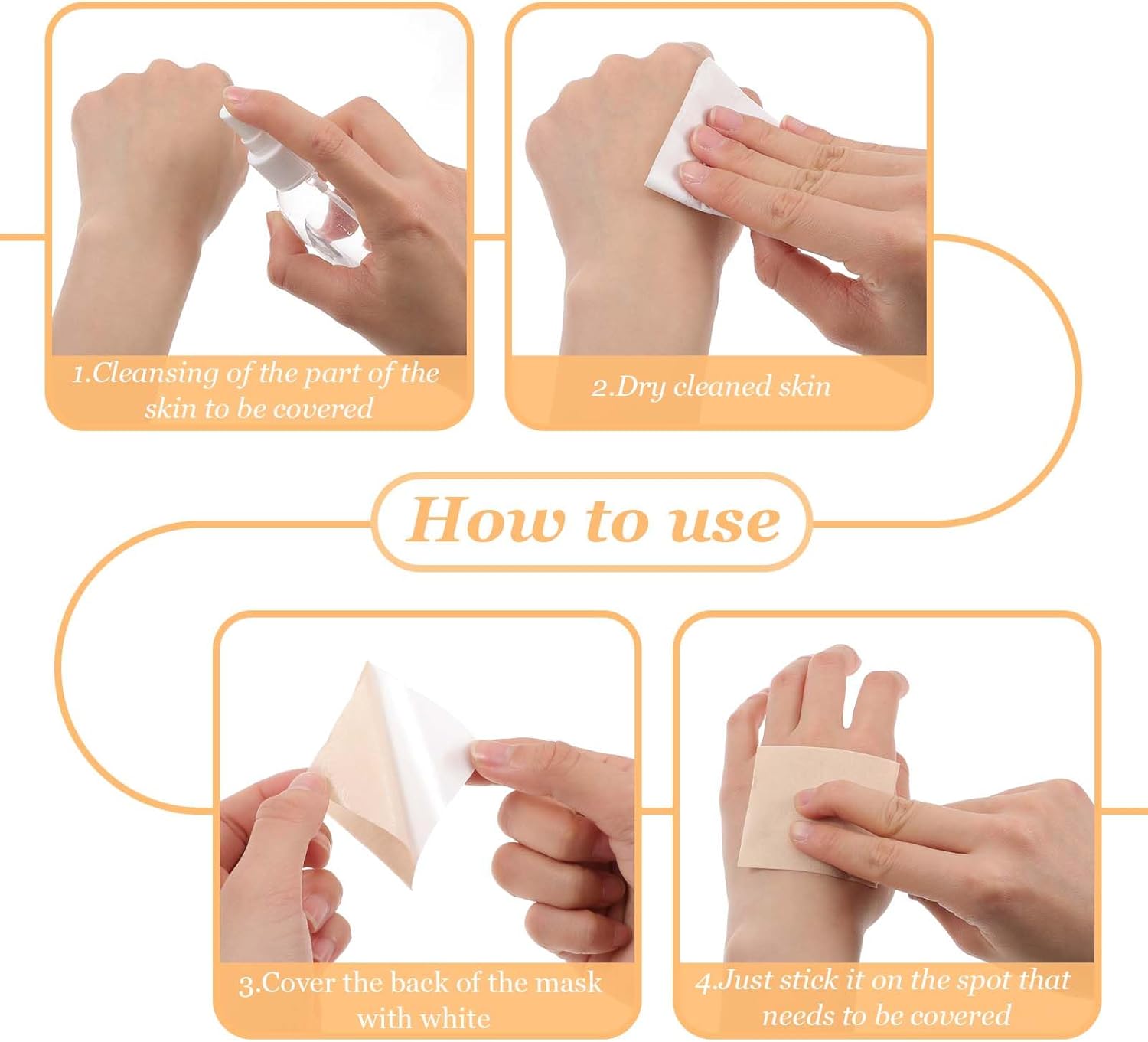 1.Cleansing of the part of the skin to be covered

2.Dry cleaned skin

How to use

3.Cover the back of the mask with white

4.Just stick it on the spot that needs to be covered