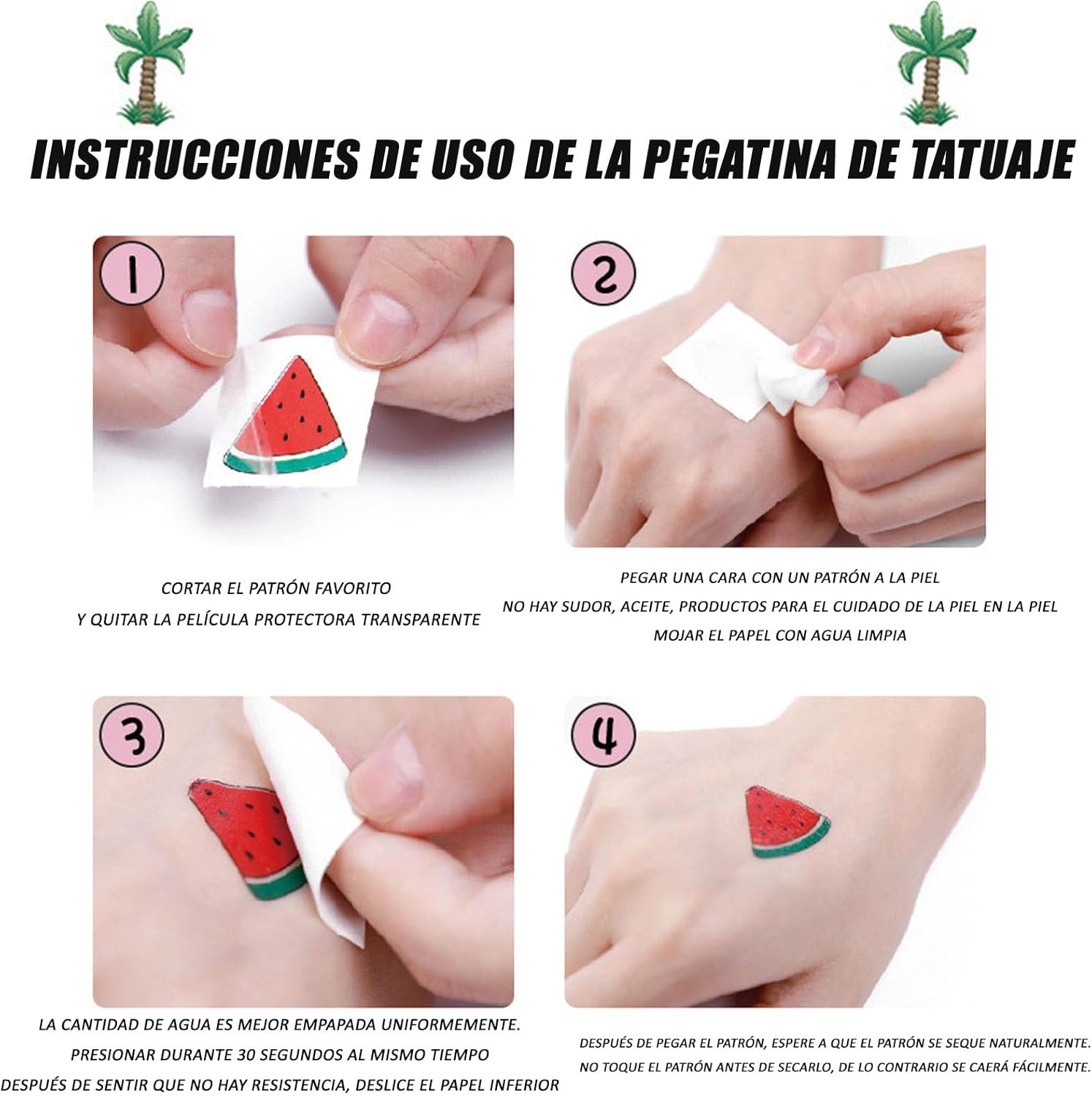 INSTRUCCIONES DE USO DE LA PEGATINA DE TATUAJE

1

CORTAR EL PATRÓN FAVORITO
Y QUITAR LA PELÍCULA PROTECTORA TRANSPARENTE

2

PEGAR UNA CARA CON UN PATRÓN A LA PIEL
NO HAY SUDOR, ACEITE, PRODUCTOS PARA EL CUIDADO DE LA PIEL EN LA PIEL
MOJAR EL PAPEL CON AGUA LIMPIA

3

LA CANTIDAD DE AGUA ES MEJOR EMPAPADA UNIFORMEMENTE.
PRESIONAR DURANTE 30 SEGUNDOS AL MISMO TIEMPO
DESPUÉS DE SENTIR QUE NO HAY RESISTENCIA, DESLICE EL PAPEL INFERIOR

4

DESPUÉS DE PEGAR EL PATRÓN, ESPERE A QUE EL PATRÓN SE SEQUE NATURALMENTE.
NO TOQUE EL PATRÓN ANTES DE SECARLO, DE LO CONTRARIO SE CAERÁ FÁCILMENTE.