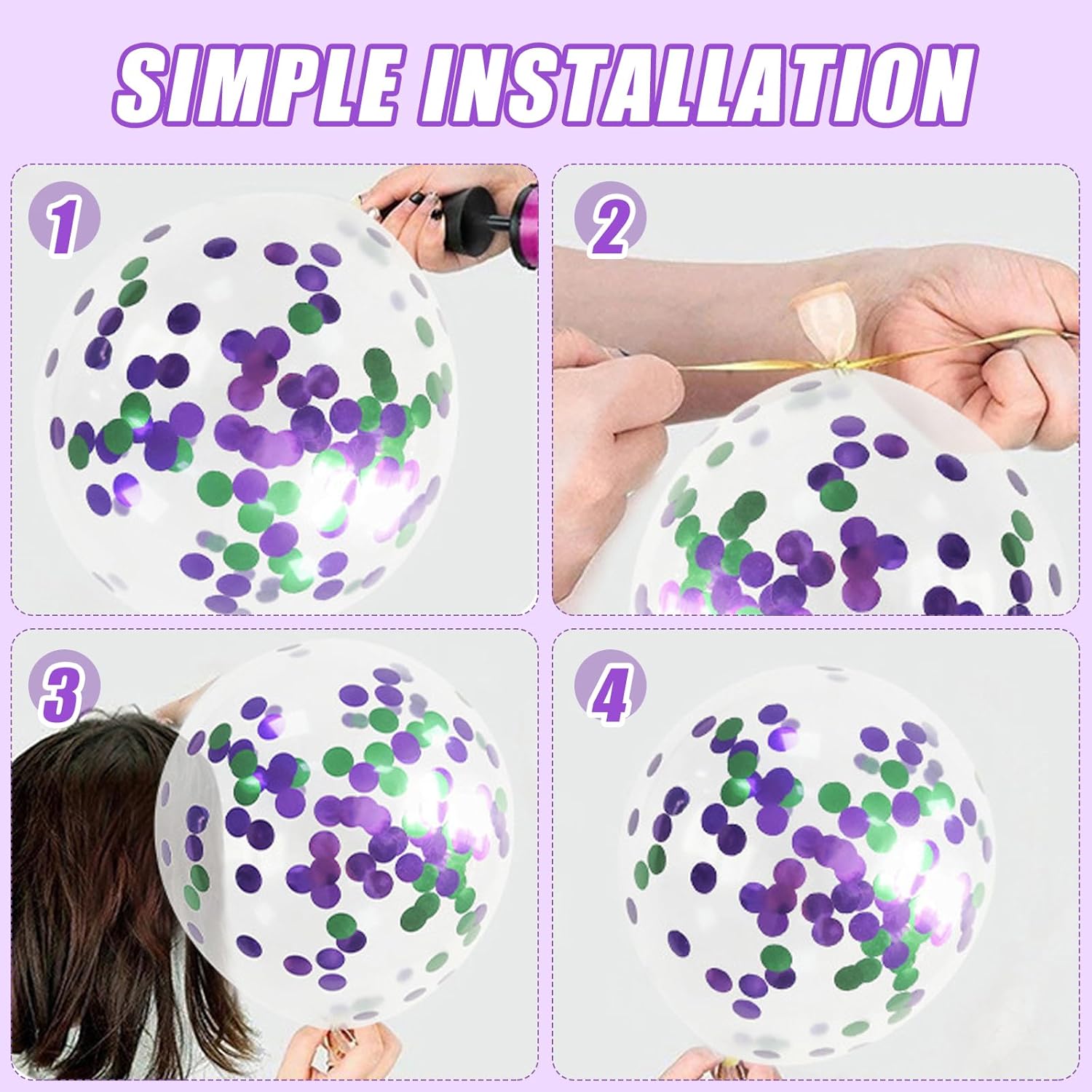 SIMPLE INSTALLATION

1

2

3

4