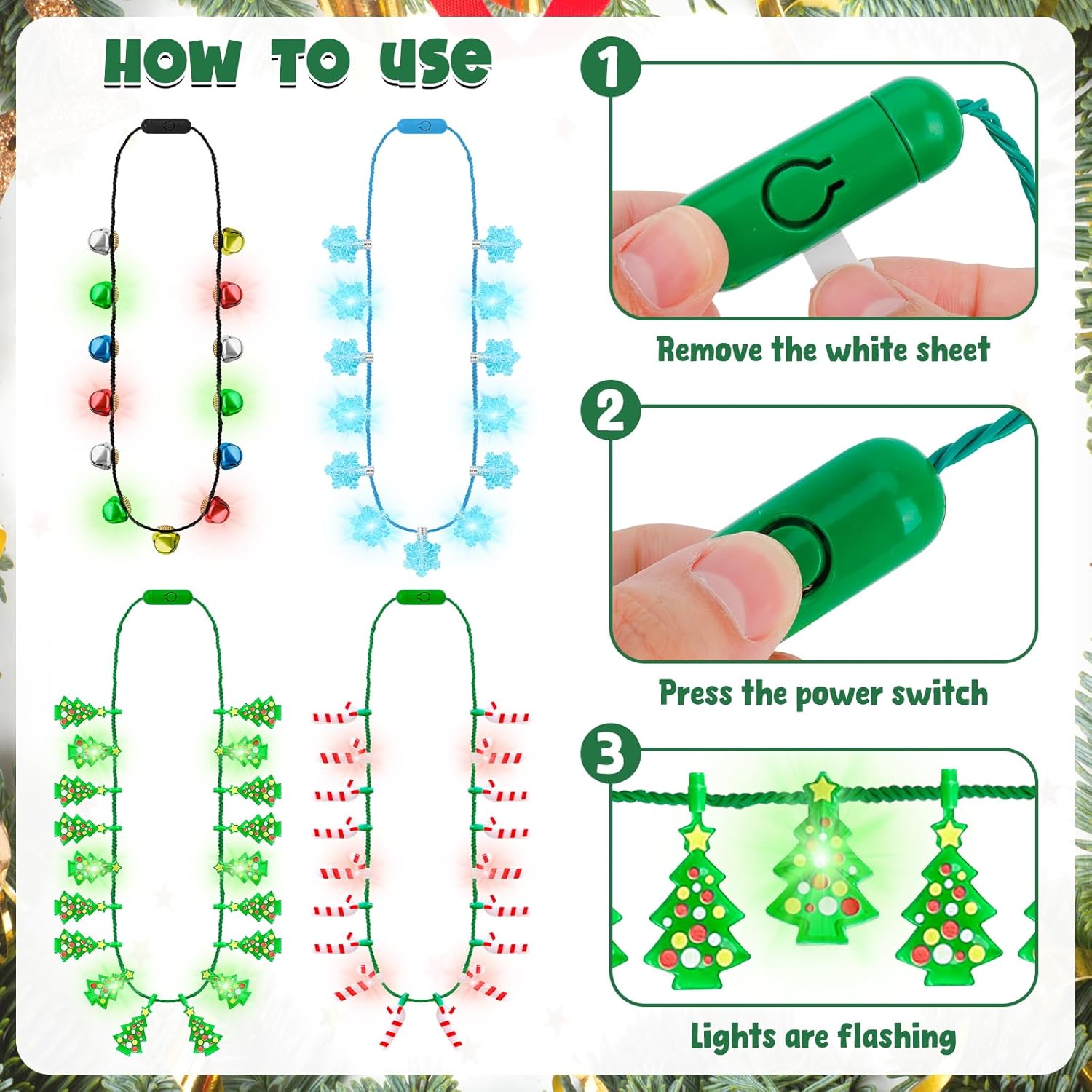 HOW TO USE

1

Remove the white sheet

2

Press the power switch

3

Lights are flashing