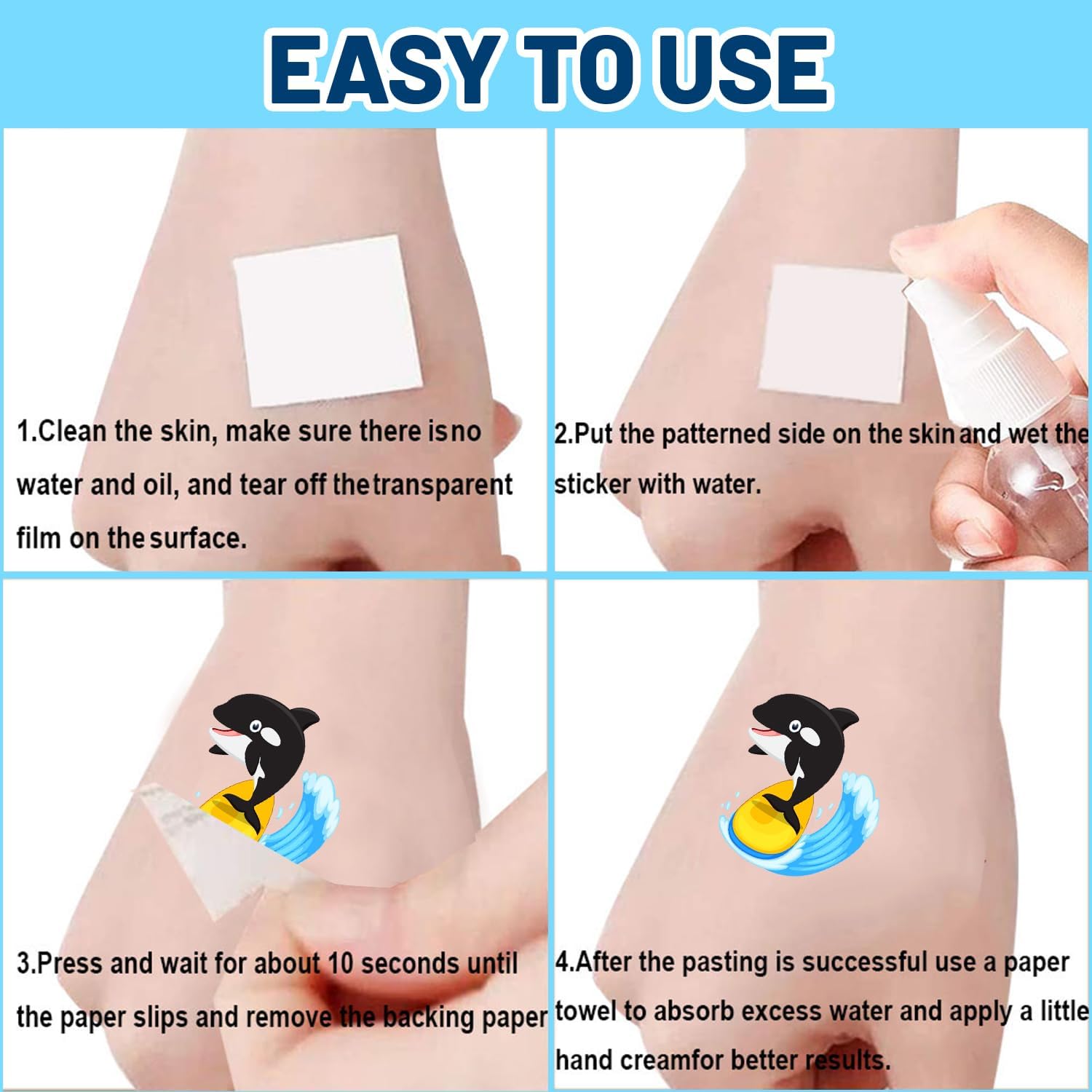 EASY TO USE

1.Clean the skin, make sure there isno water and oil, and tear off thetransparent film on the surface.

2.Put the patterned side on the skin and wet the sticker with water.

3.Press and wait for about 10 seconds until the paper slips and remove the backing paper

4.After the pasting is successful use a paper towel to absorb excess water and apply a little hand creamfor better results.