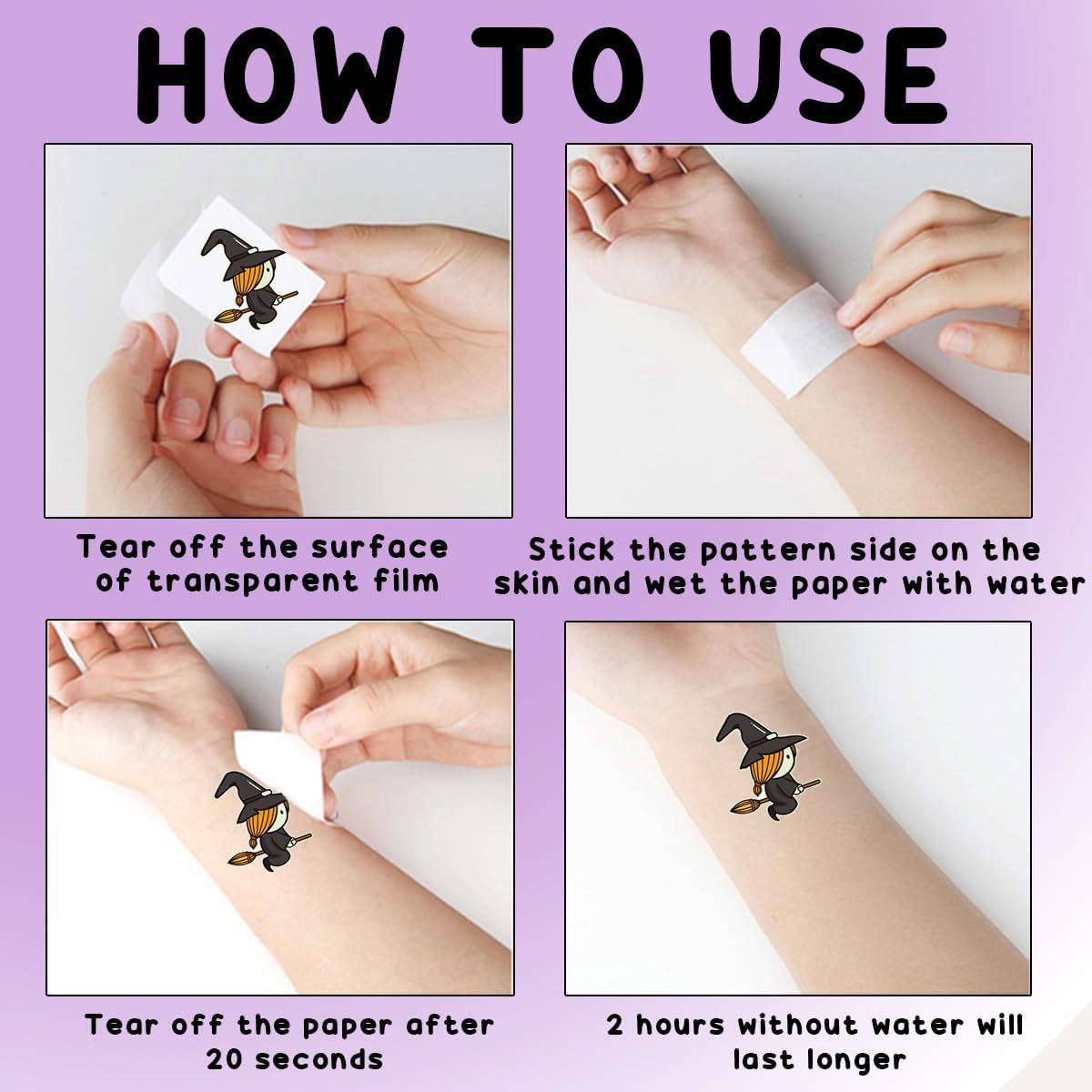 HOW TO USE

Tear off the surface of transparent film

Stick the pattern side on the skin and wet the paper with water

Tear off the paper after 20 seconds

2 hours without water will last longer