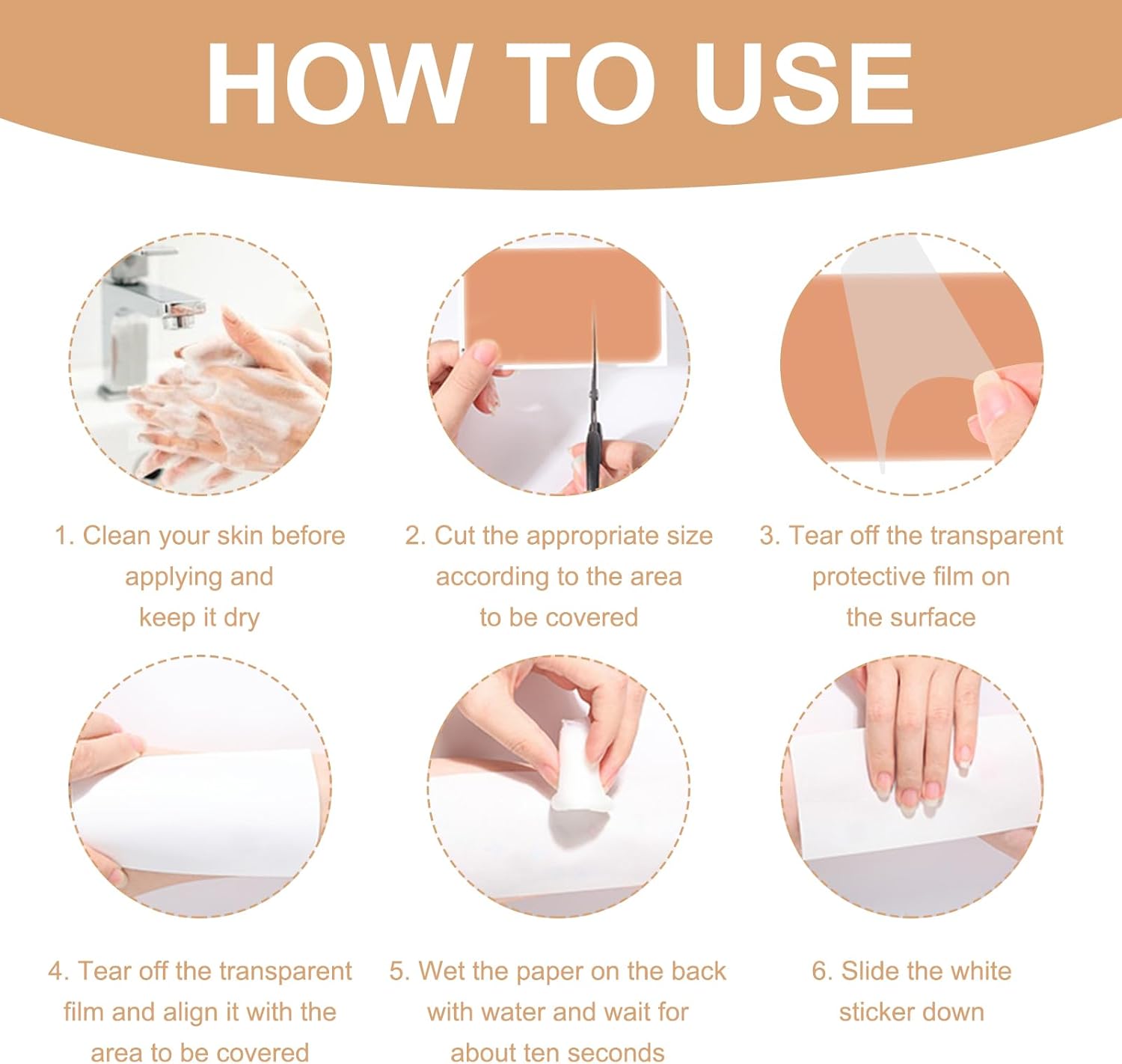 HOW TO USE

1. Clean your skin before applying and keep it dry

2. Cut the appropriate size according to the area to be covered

3. Tear off the transparent protective film on the surface

4. Tear off the transparent film and align it with the area to be covered

5. Wet the paper on the back with water and wait for about ten seconds

6. Slide the white sticker down