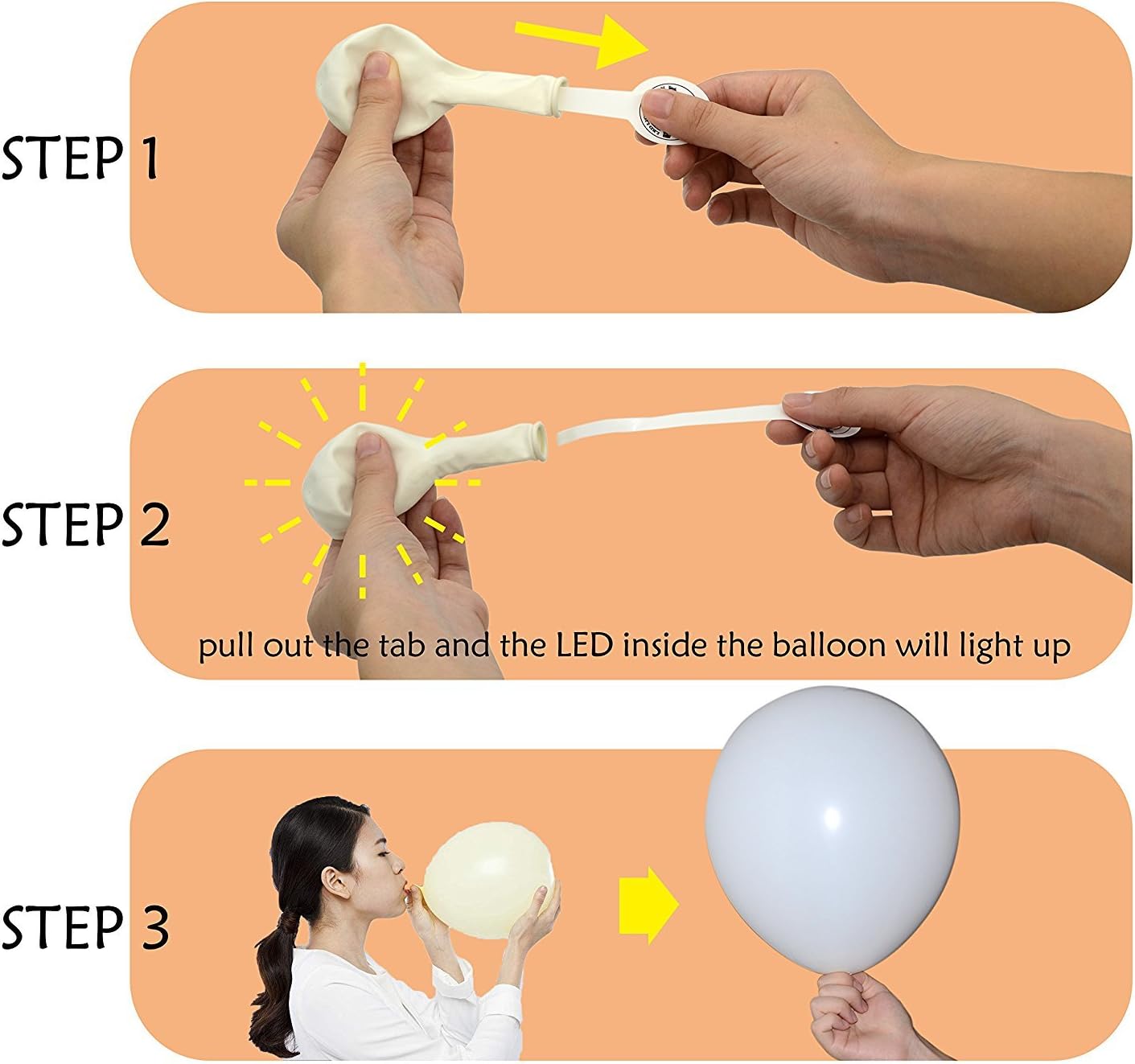 STEP 1

STEP 2

pull out the tab and the LED inside the balloon will light up

STEP 3