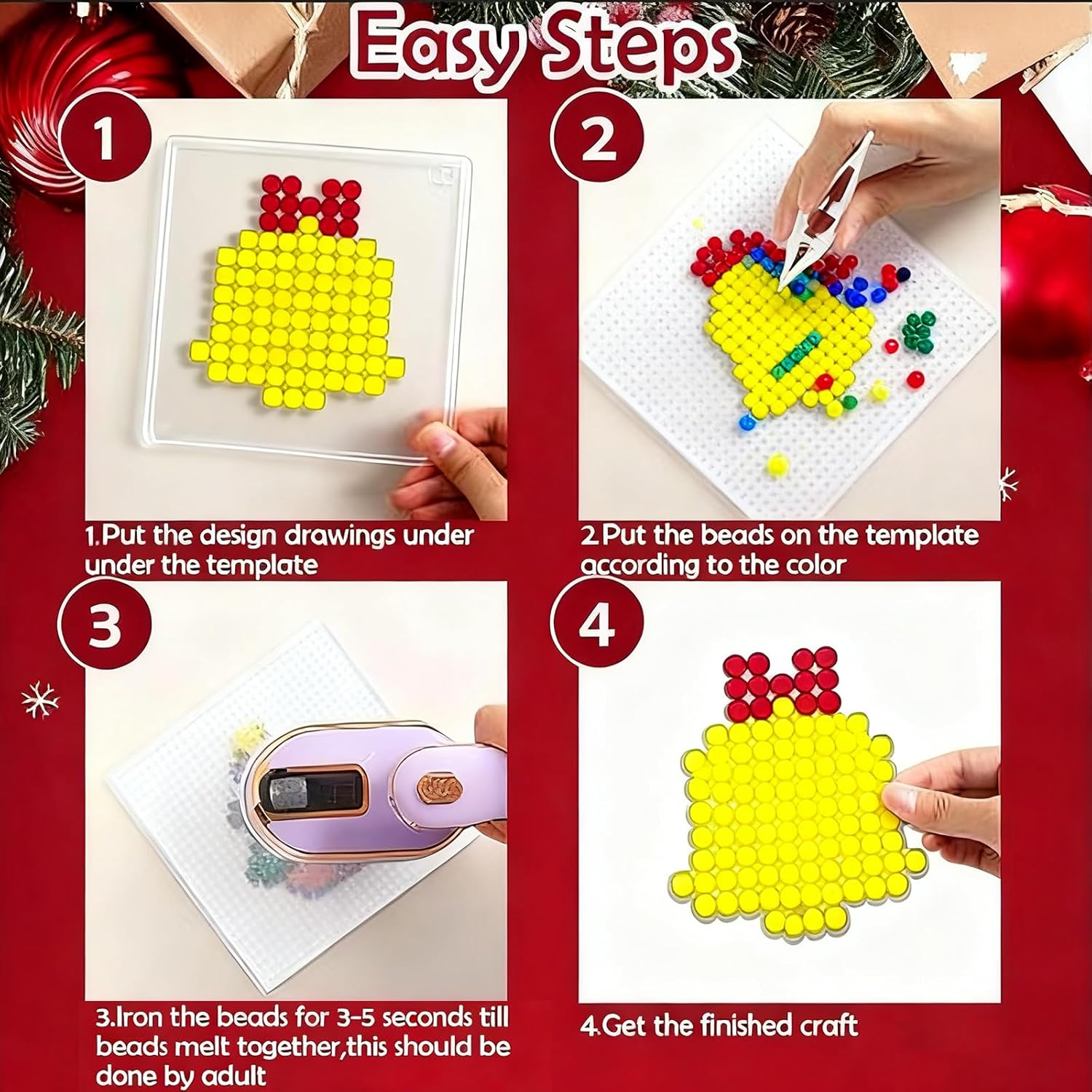 Easy Steps

1

1.Put the design drawings under under the template

2

2.Put the beads on the template according to the color

3

3.Iron the beads for 3-5 seconds till beads melt together,this should be done by adult

4

4.Get the finished craft