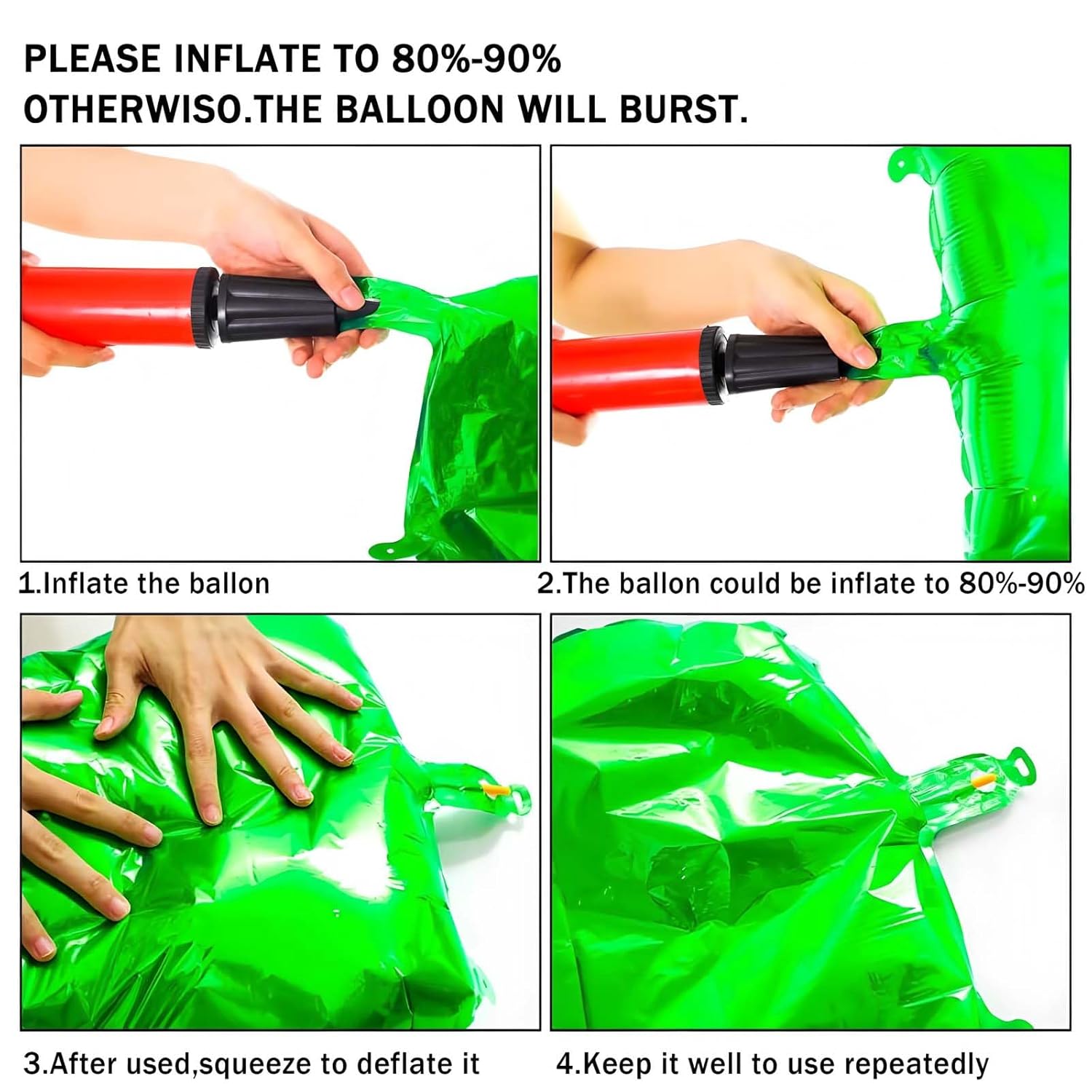 PLEASE INFLATE TO 80%-90% OTHERWISO.THE BALLOON WILL BURST.

1.Inflate the ballon

2.The ballon could be inflate to 80%-90%

3.After used,squeeze to deflate it

4.Keep it well to use repeatedly