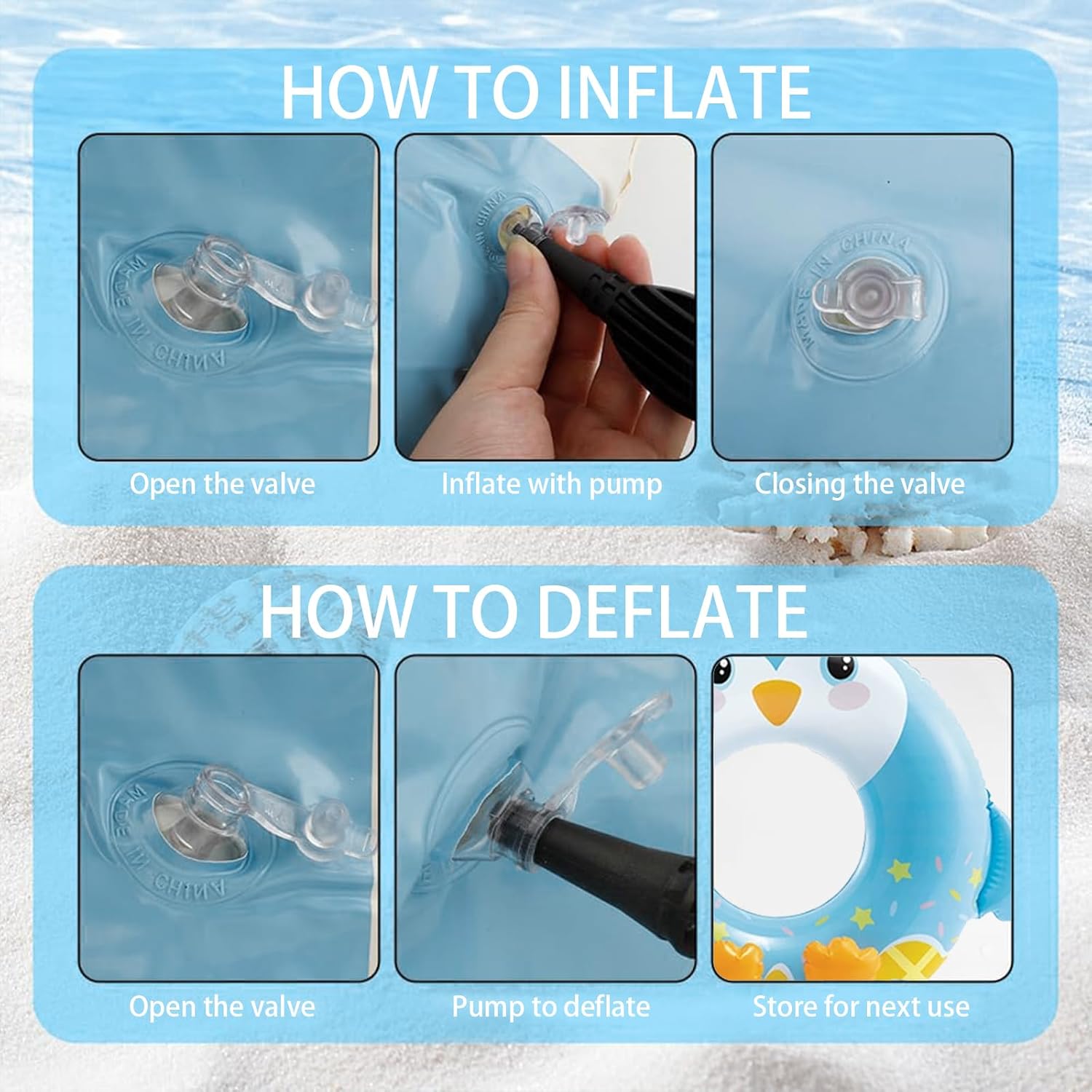 HOW TO INFLATE

MADE IN CHINA

MADE IN CHINA

MADE IN CHINA

Open the valve

Inflate with pump

Closing the valve

HOW TO DEFLATE

MADE IN CHINA

Open the valve

Pump to deflate

Store for next use