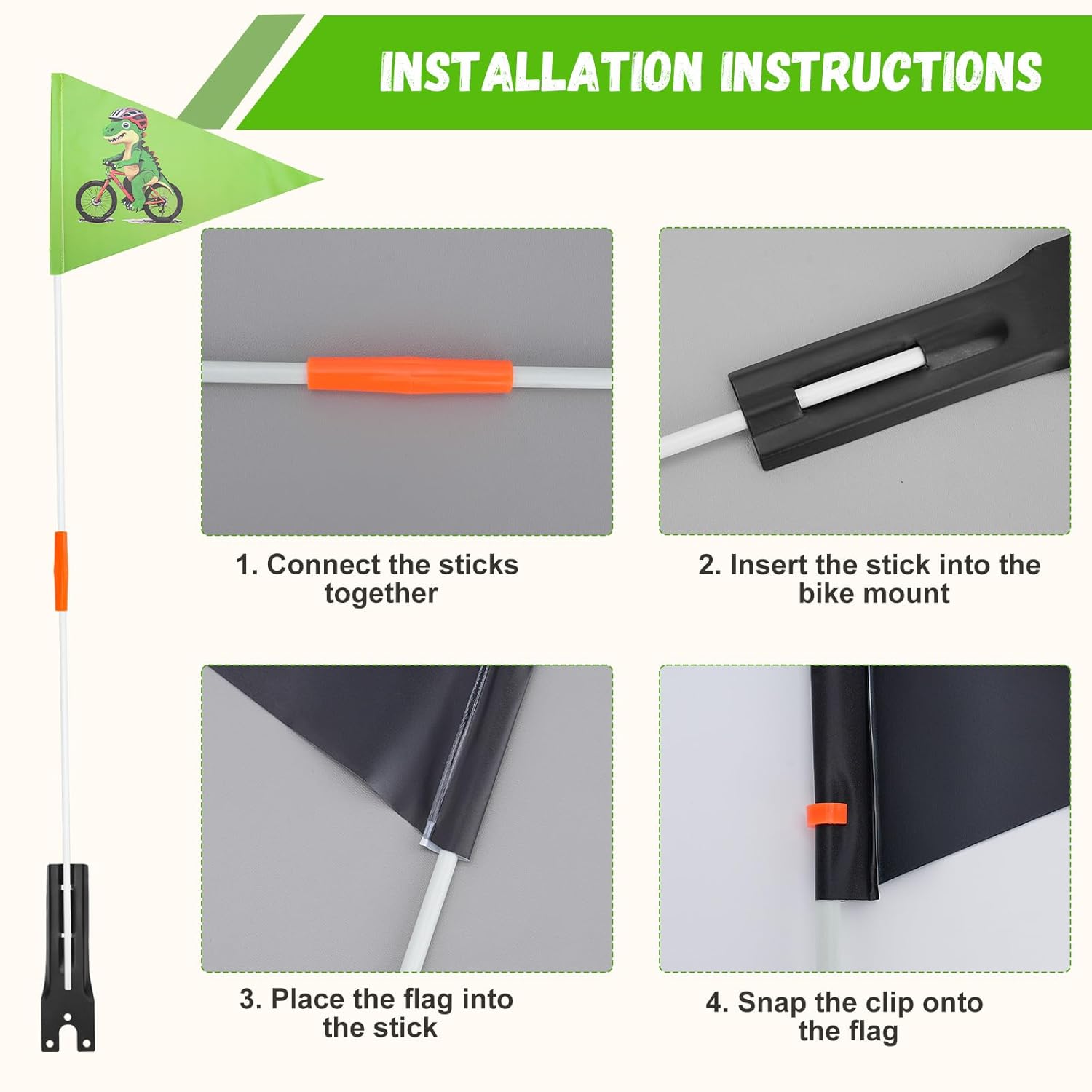 INSTALLATION INSTRUCTIONS

1. Connect the sticks together

2. Insert the stick into the bike mount

3. Place the flag into the stick

4. Snap the clip onto the flag