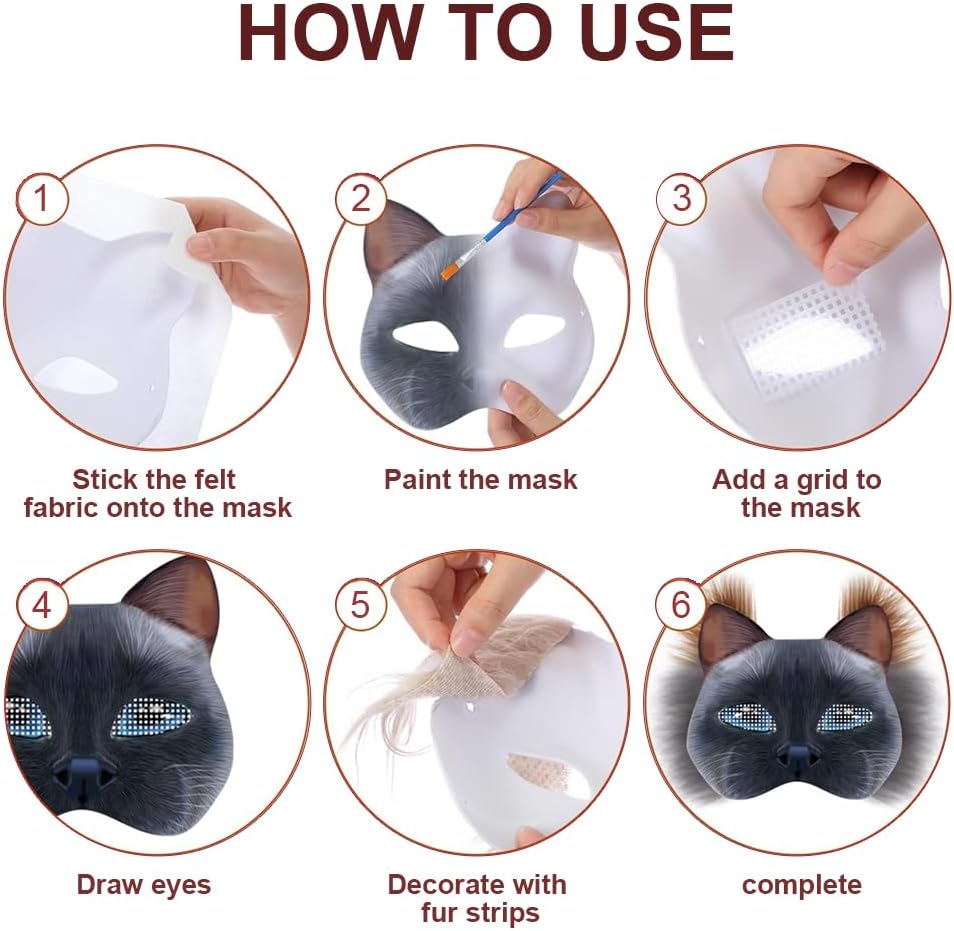 HOW TO USE

1

Stick the felt fabric onto the mask

2

Paint the mask

3

Add a grid to the mask

4

Draw eyes

5

Decorate with fur strips

6

complete