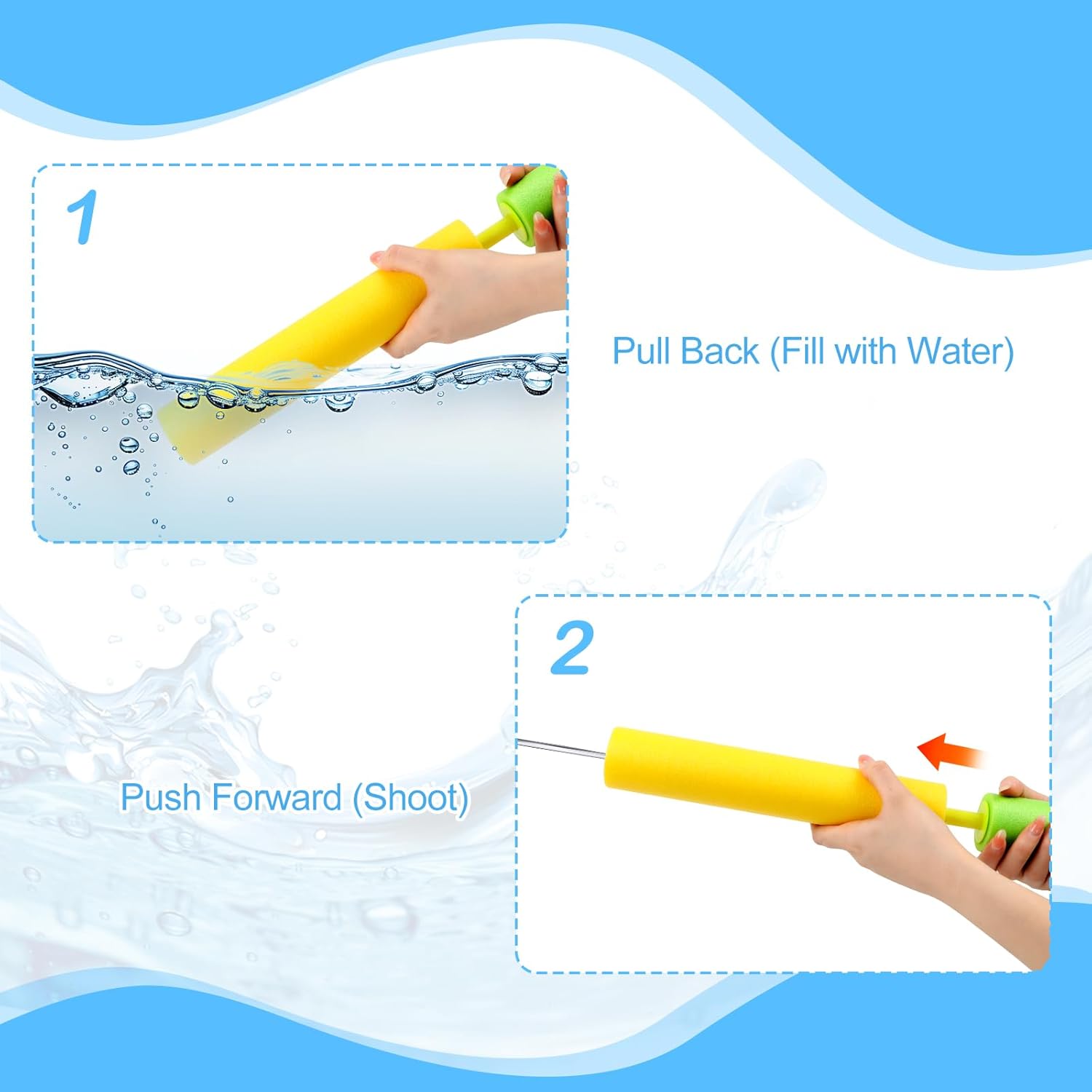 1

Pull Back (Fill with Water)

2

Push Forward (Shoot)