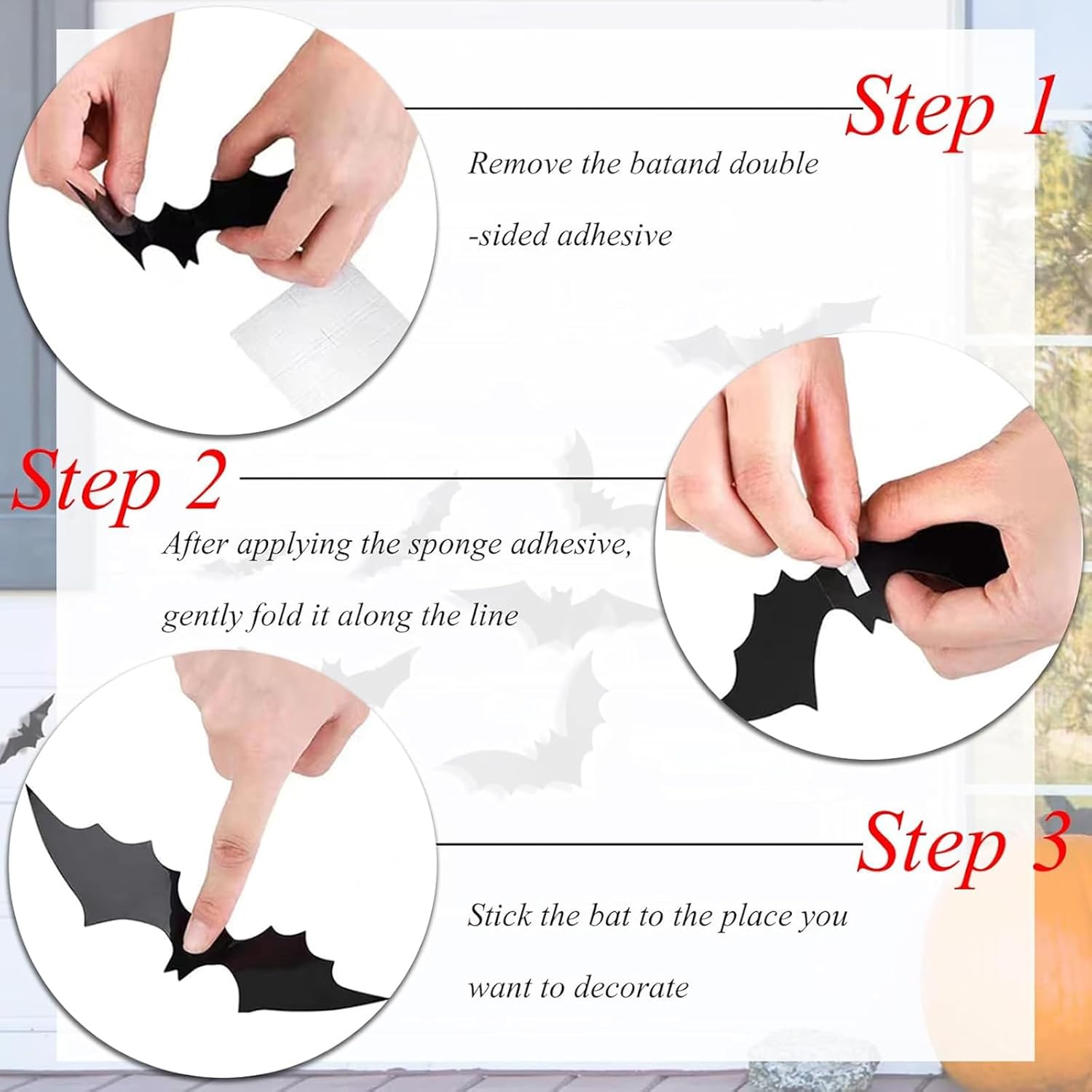 Step 1

Remove the batand double -sided adhesive

Step 2

After applying the sponge adhesive, gently fold it along the line

Step 3

Stick the bat to the place you want to decorate