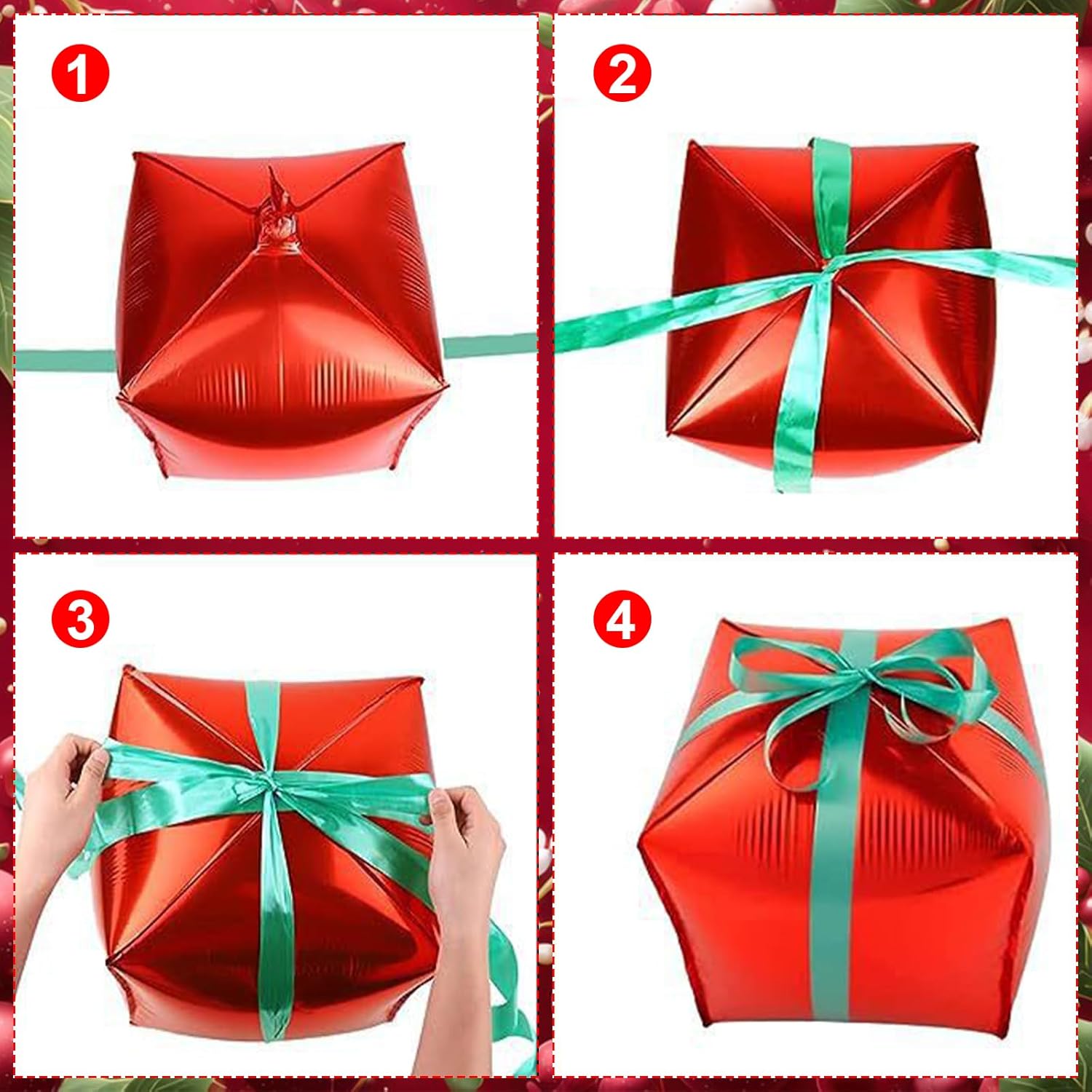 1

2

3

4