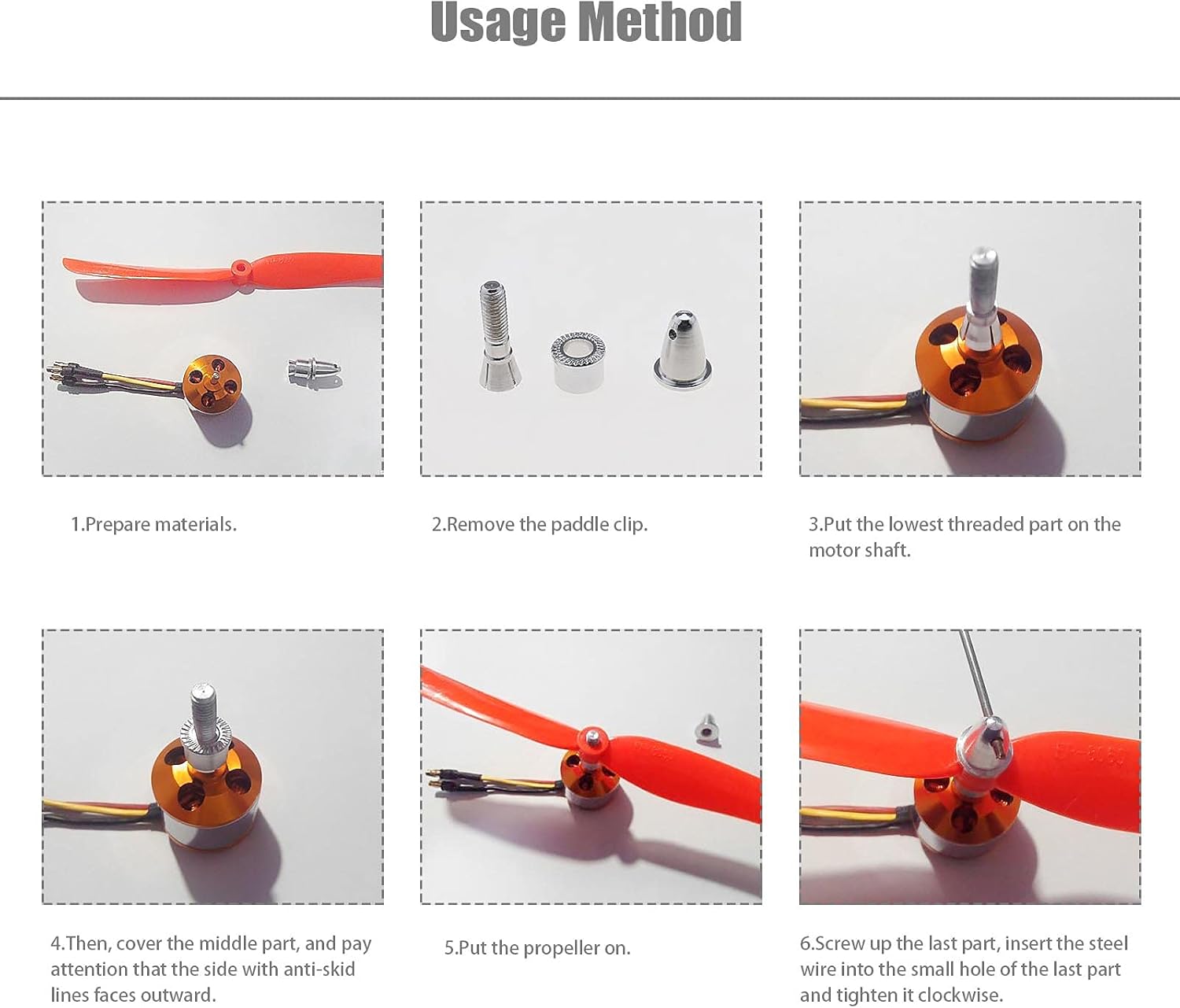 Usage Method

1.Prepare materials.

2.Remove the paddle clip.

3.Put the lowest threaded part on the motor shaft.

4.Then, cover the middle part, and pay attention that the side with anti-skid lines faces outward.

5.Put the propeller on.

6.Screw up the last part, insert the steel wire into the small hole of the last part and tighten it clockwise.