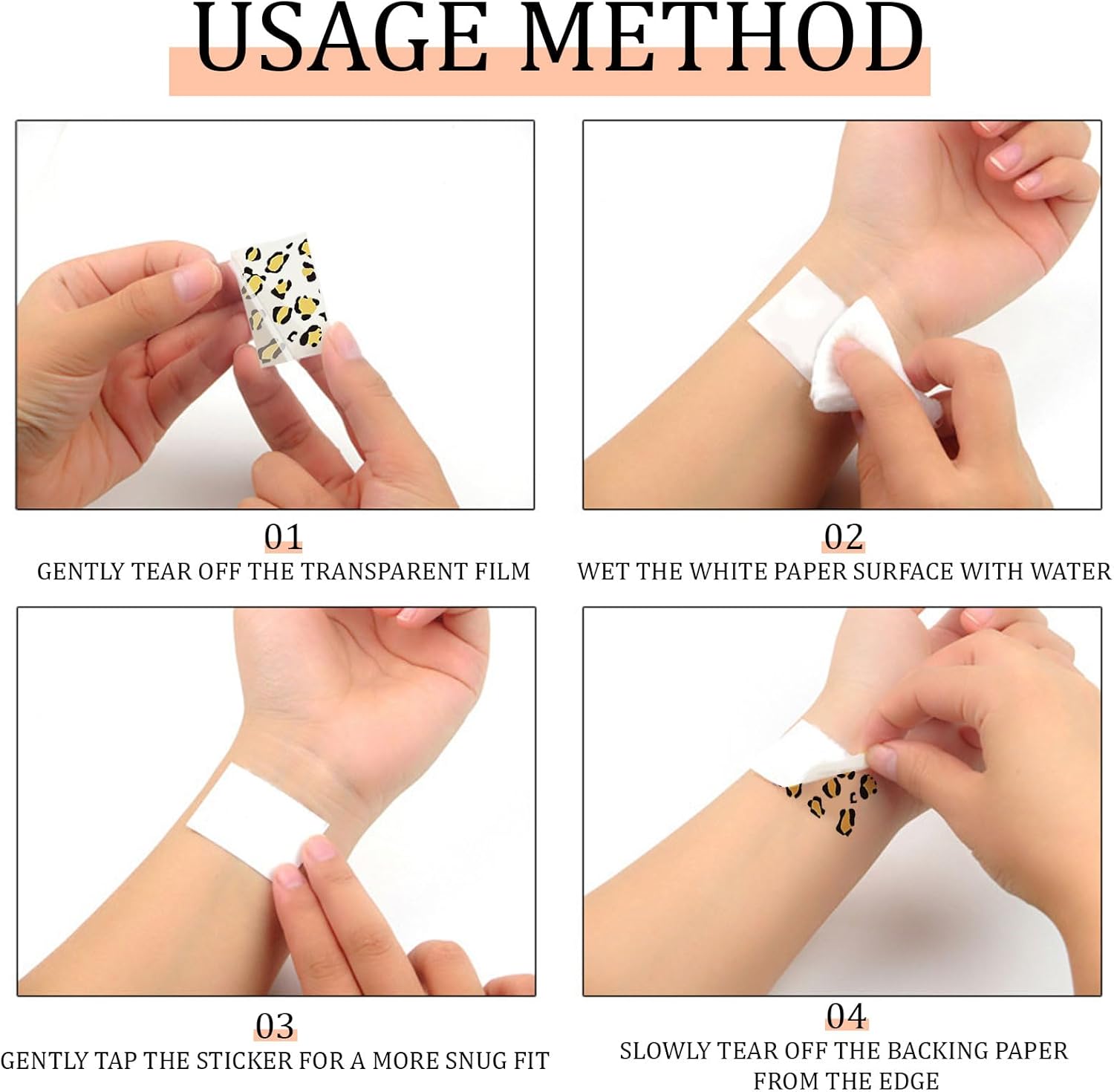 USAGE METHOD

01
GENTLY TEAR OFF THE TRANSPARENT FILM

02
WET THE WHITE PAPER SURFACE WITH WATER

03
GENTLY TAP THE STICKER FOR A MORE SNUG FIT

04
SLOWLY TEAR OFF THE BACKING PAPER FROM THE EDGE