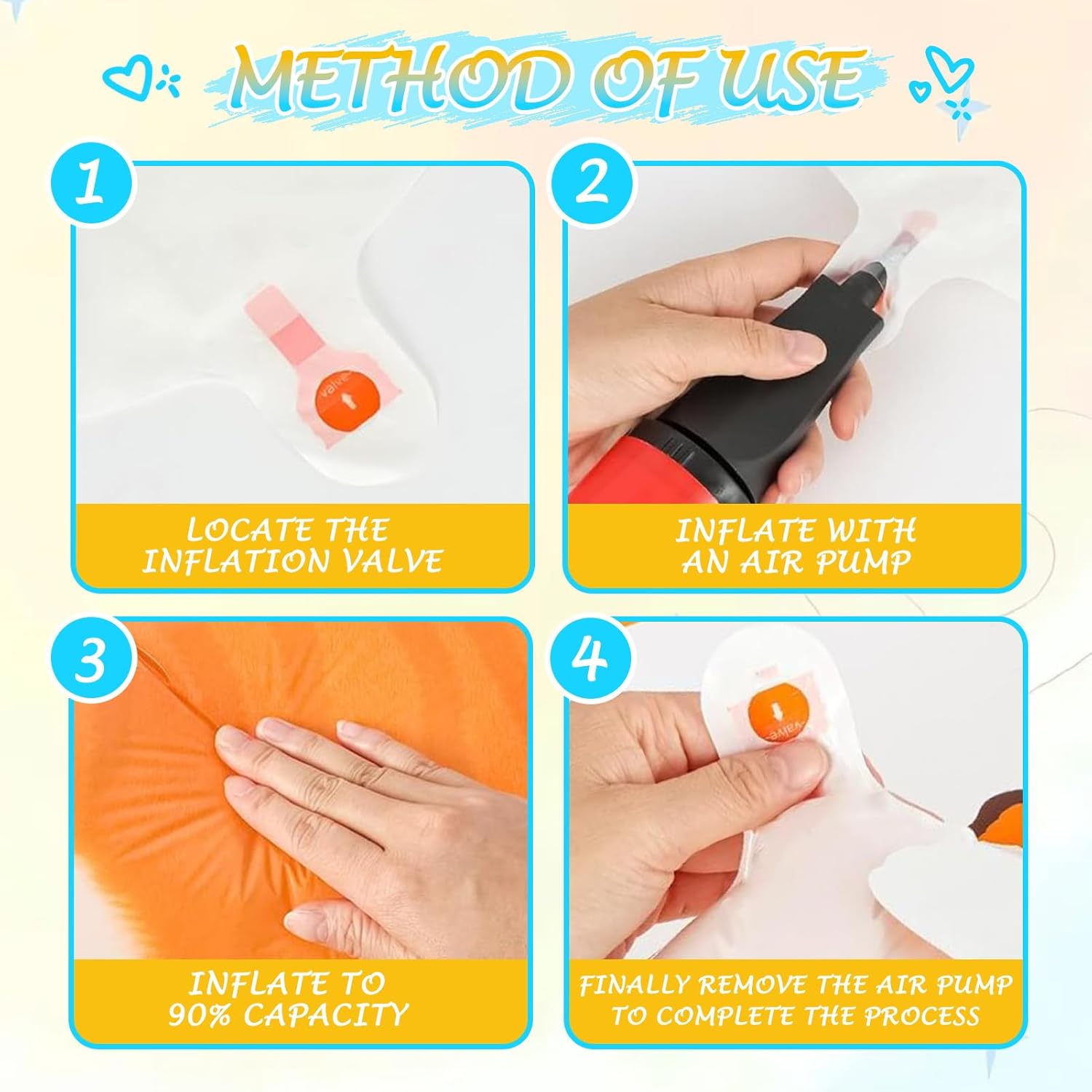 METHOD OF USE

1

valve

LOCATE THE INFLATION VALVE

2

INFLATE WITH AN AIR PUMP

3

INFLATE TO 90% CAPACITY

4

valve

FINALLY REMOVE THE AIR PUMP TO COMPLETE THE PROCESS