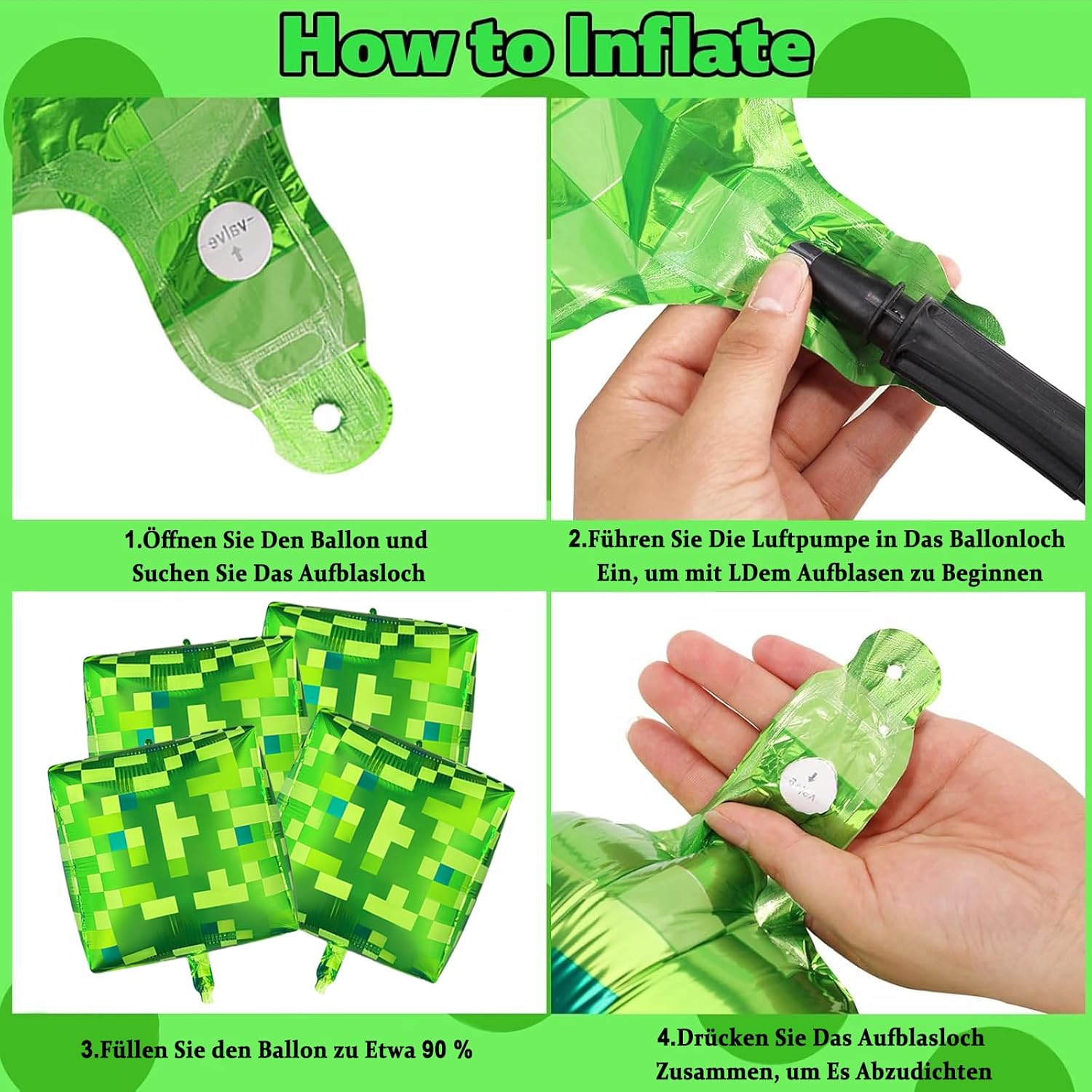 How to Inflate

valve

1.Öffnen Sie Den Ballon und Suchen Sie Das Aufblasloch

2.Führen Sie Die Luftpumpe in Das Ballonloch Ein, um mit LDem Aufblasen zu Beginnen

3.Füllen Sie den Ballon zu Etwa 90 %

4.Drücken Sie Das Aufblasloch Zusammen, um Es Abzudichten