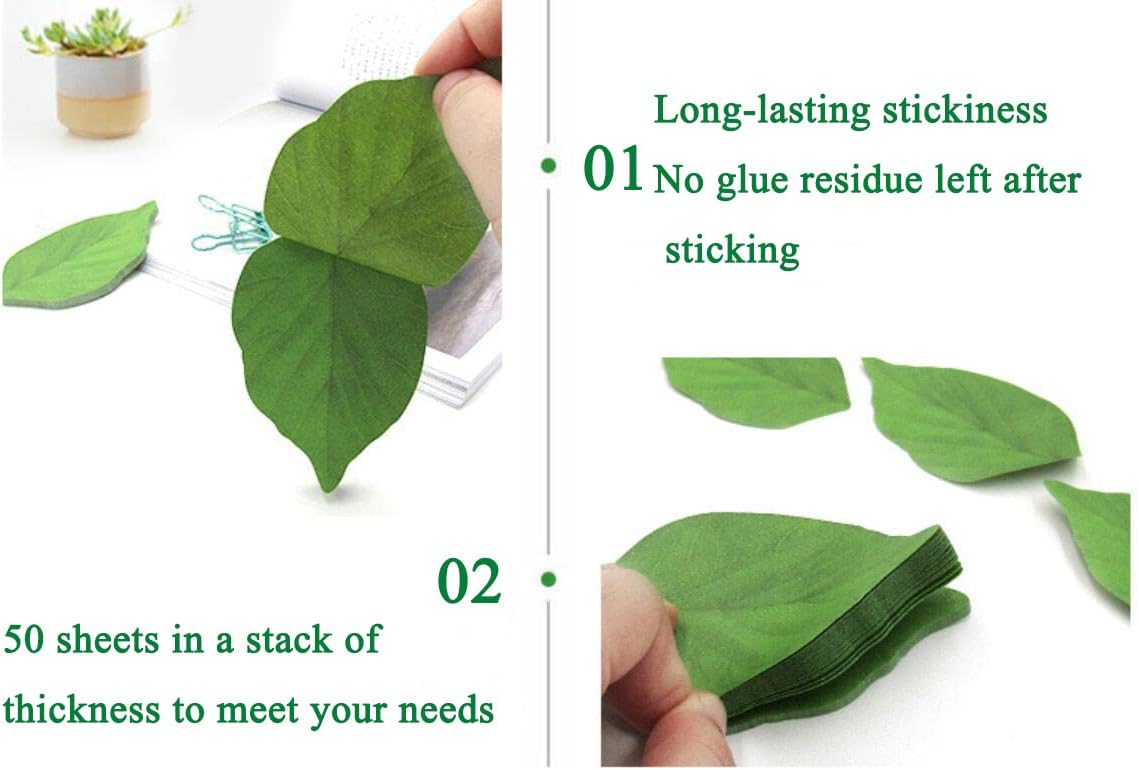 01 Long-lasting stickiness
No glue residue left after sticking

02
50 sheets in a stack of thickness to meet your needs