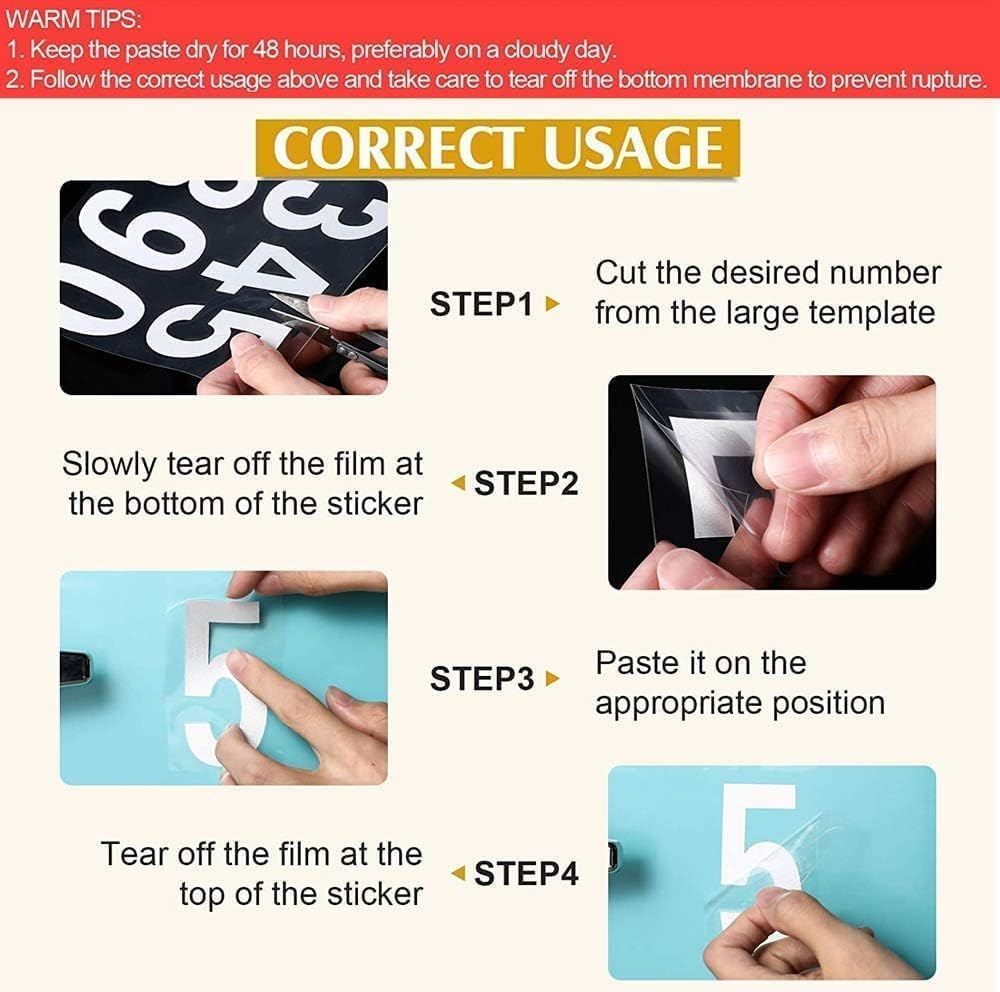 WARM TIPS:
1. Keep the paste dry for 48 hours, preferably on a cloudy day.
2. Follow the correct usage above and take care to tear off the bottom membrane to prevent rupture.

CORRECT USAGE

STEP1

Cut the desired number from the large template

Slowly tear off the film at the bottom of the sticker

STEP2

STEP3

Paste it on the appropriate position

Tear off the film at the top of the sticker

STEP4