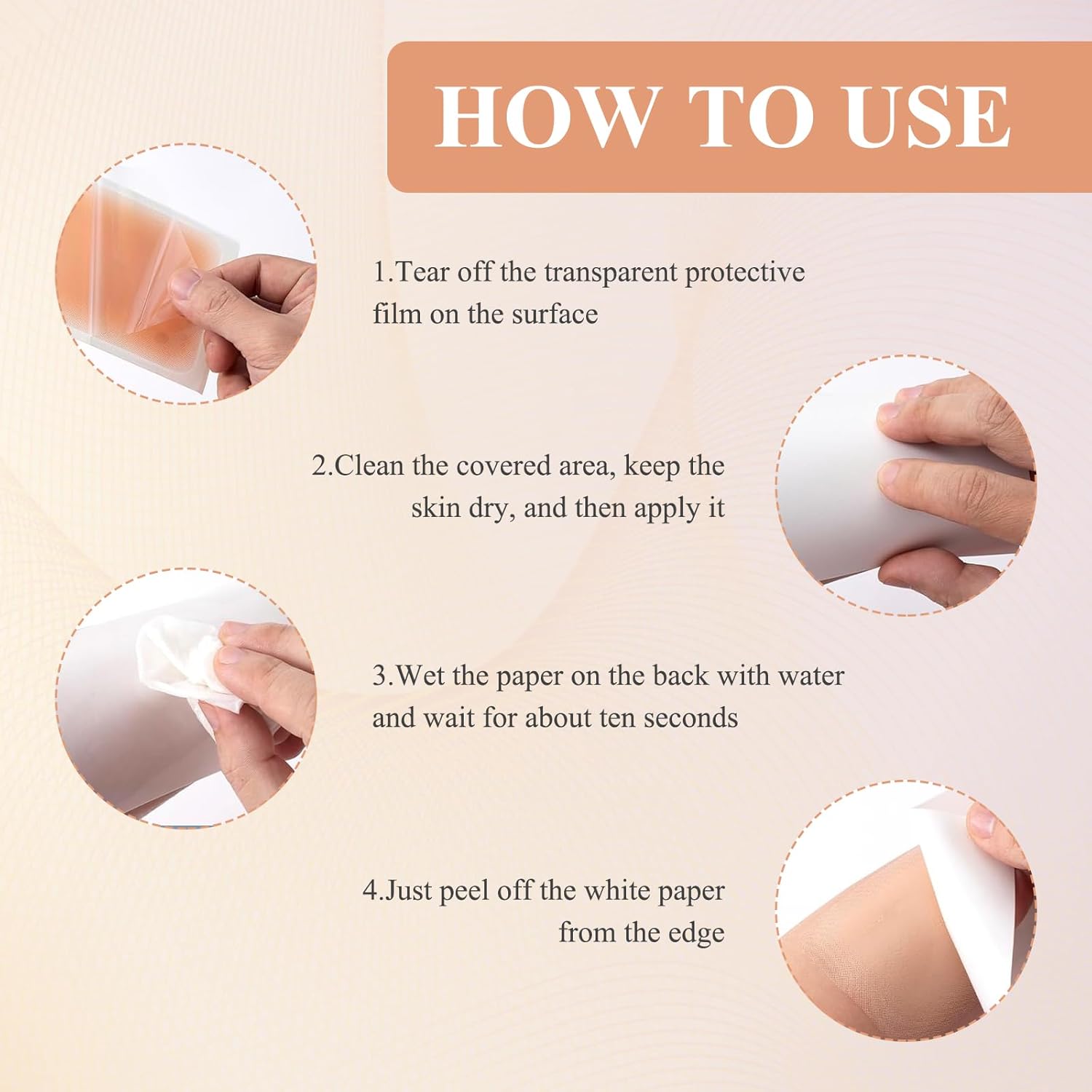 HOW TO USE

1.Tear off the transparent protective film on the surface

2.Clean the covered area, keep the skin dry, and then apply it

3.Wet the paper on the back with water and wait for about ten seconds

4.Just peel off the white paper from the edge