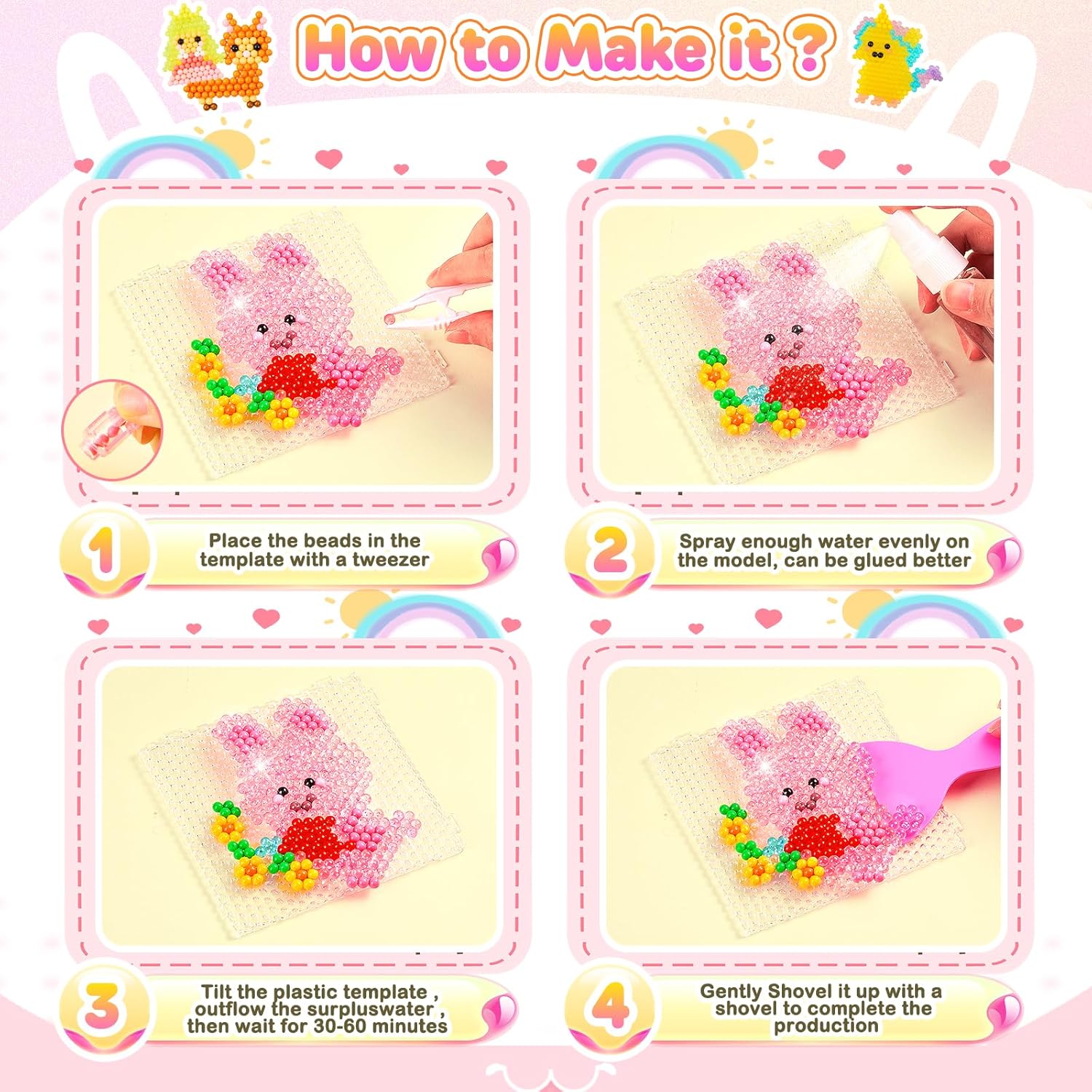 How to Make it ?

1
Place the beads in the template with a tweezer

2
Spray enough water evenly on the model, can be glued better

3
Tilt the plastic template , outflow the surpluswater , then wait for 30-60 minutes

4
Gently Shovel it up with a shovel to complete the production