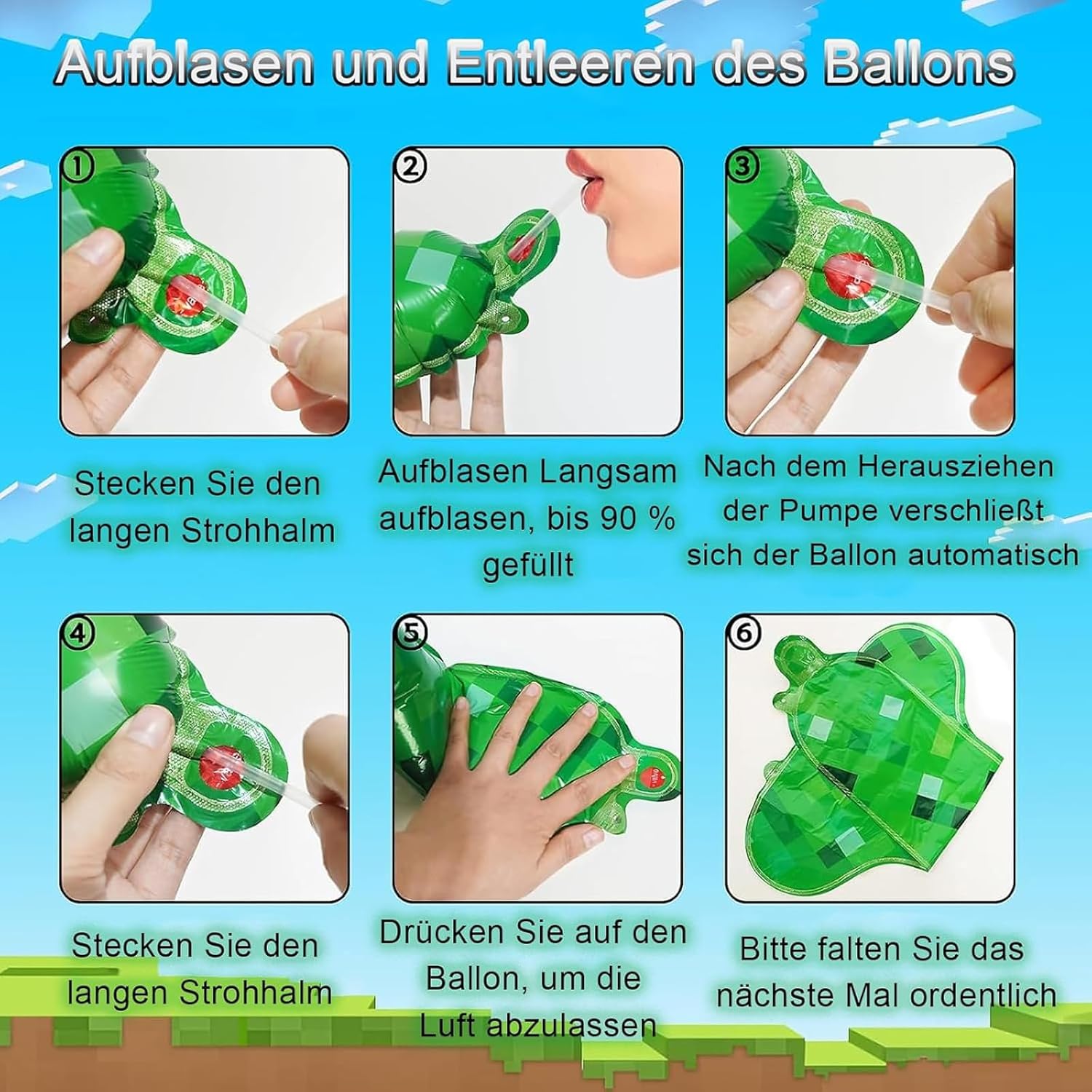 Aufblasen und Entleeren des Ballons

①

Stecken Sie den langen Strohhalm

②

Aufblasen Langsam aufblasen, bis 90 % gefüllt

③

Nach dem Herausziehen der Pumpe verschließt sich der Ballon automatisch

④

Stecken Sie den langen Strohhalm

⑤

Drücken Sie auf den Ballon, um die Luft abzulassen

⑥

Bitte falten Sie das nächste Mal ordentlich