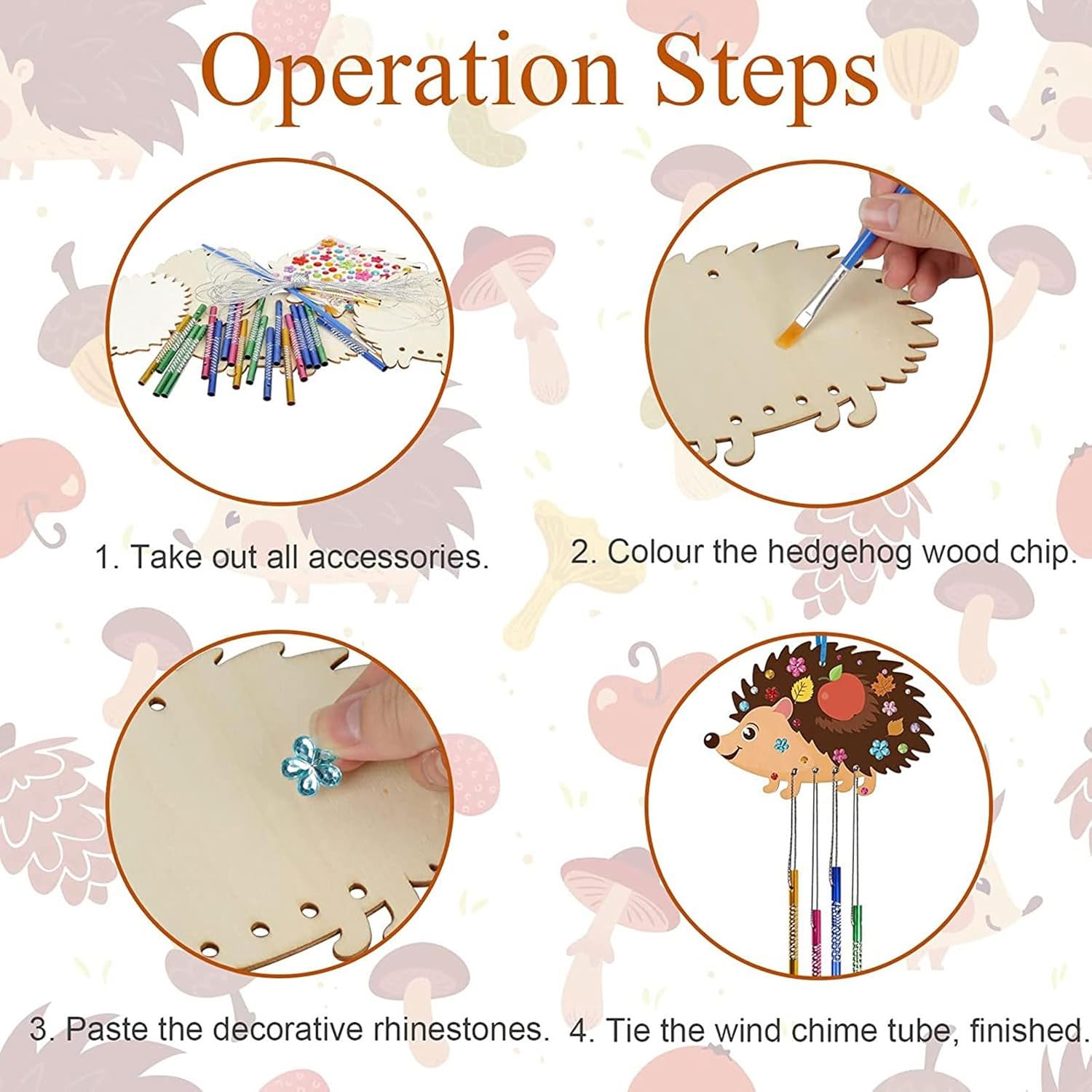 Operation Steps

1. Take out all accessories.

2. Colour the hedgehog wood chip.

3. Paste the decorative rhinestones.

4. Tie the wind chime tube, finished.