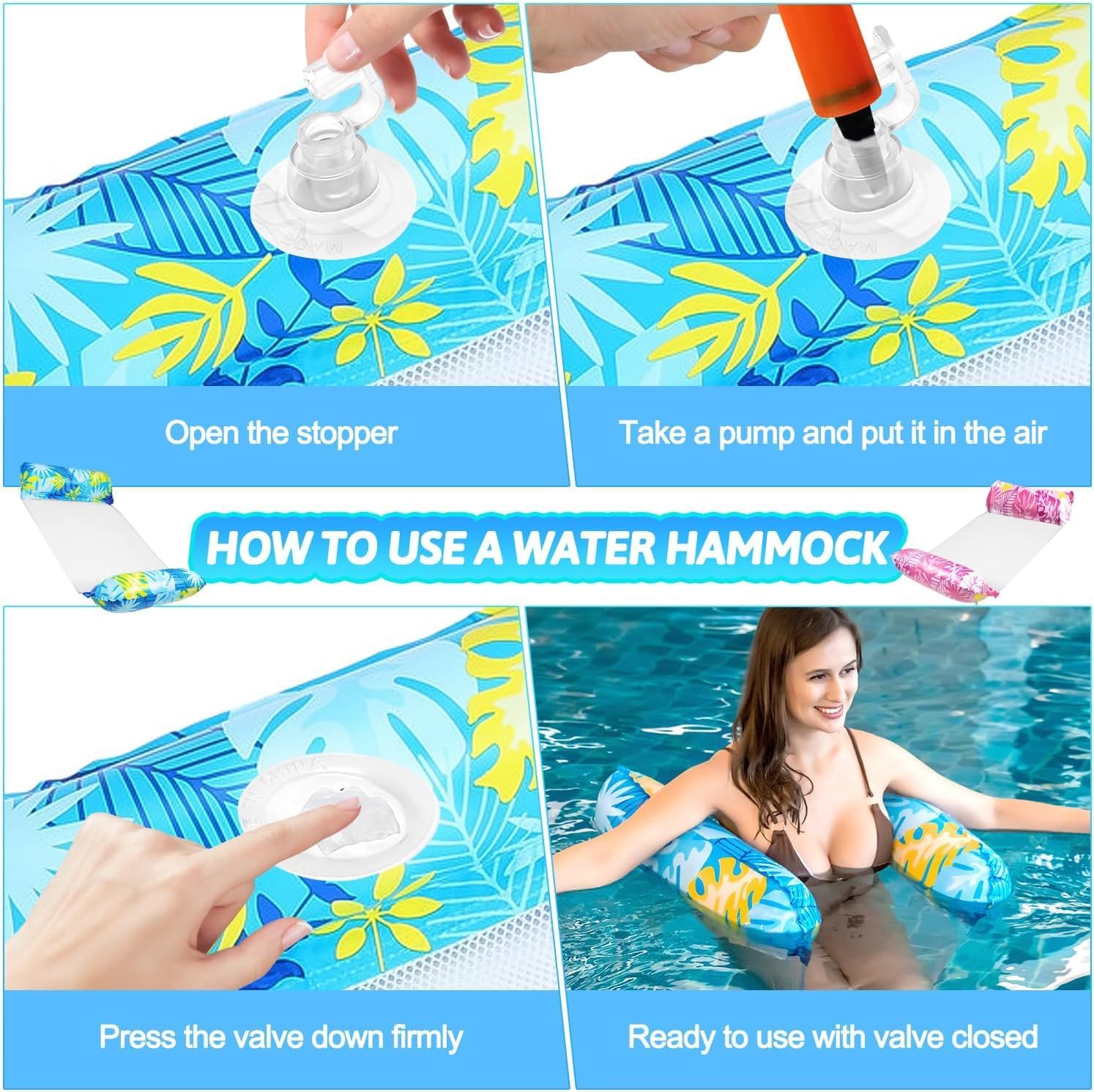 Open the stopper

Take a pump and put it in the air

HOW TO USE A WATER HAMMOCK

Press the valve down firmly

Ready to use with valve closed