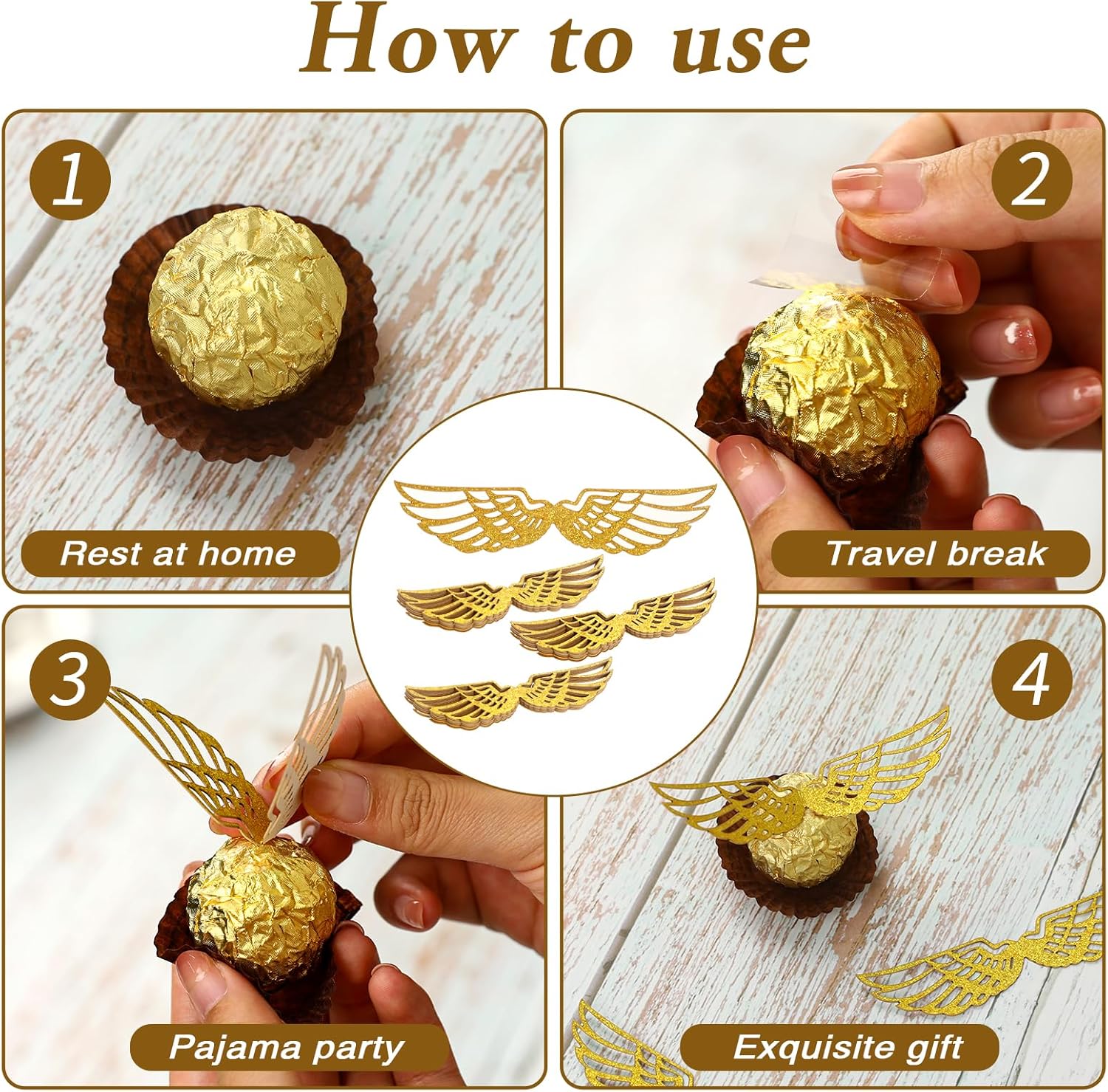 How to use

1

Rest at home

2

Travel break

3

Pajama party

4

Exquisite gift