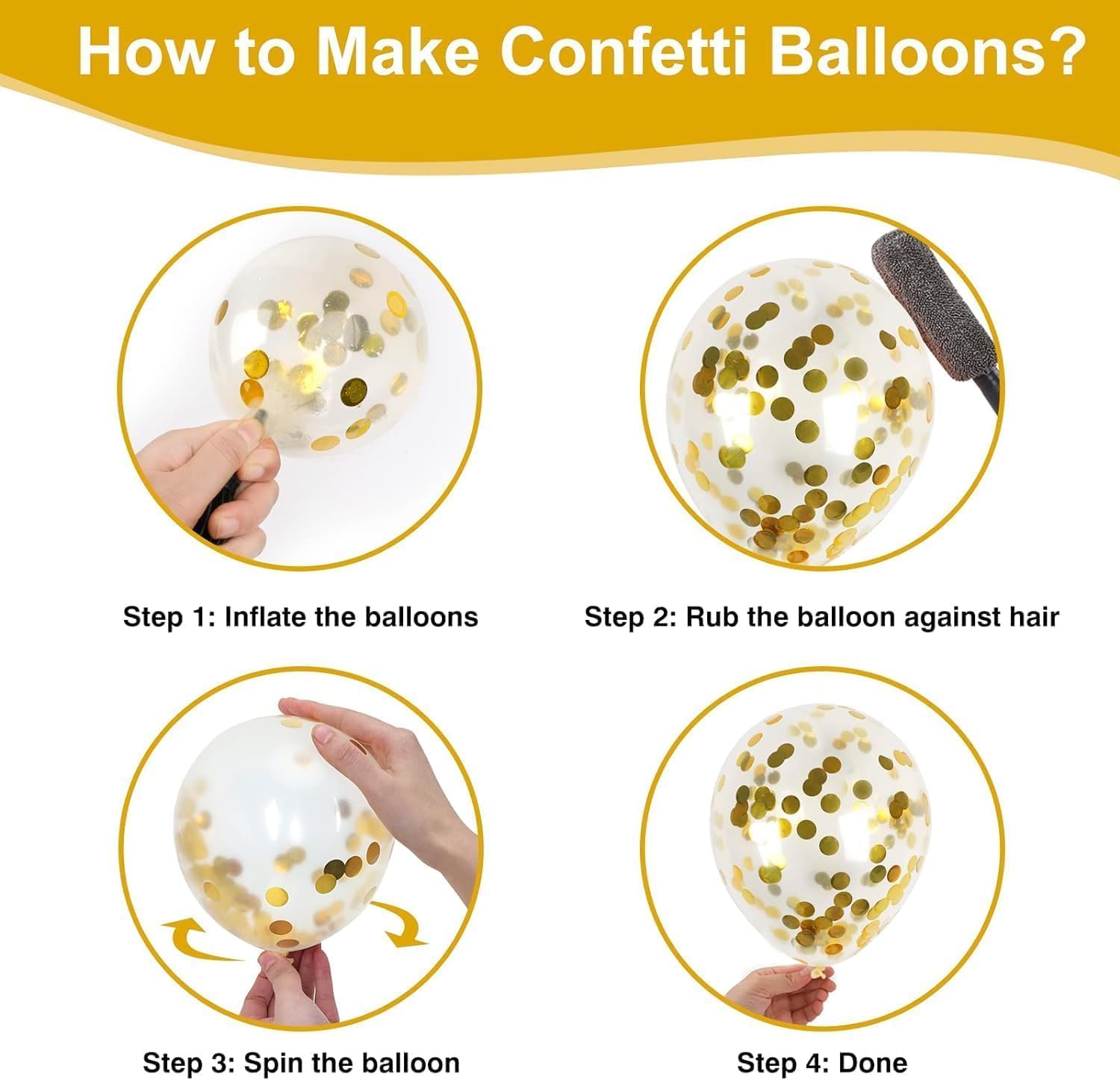 How to Make Confetti Balloons?

Step 1: Inflate the balloons

Step 2: Rub the balloon against hair

Step 3: Spin the balloon

Step 4: Done