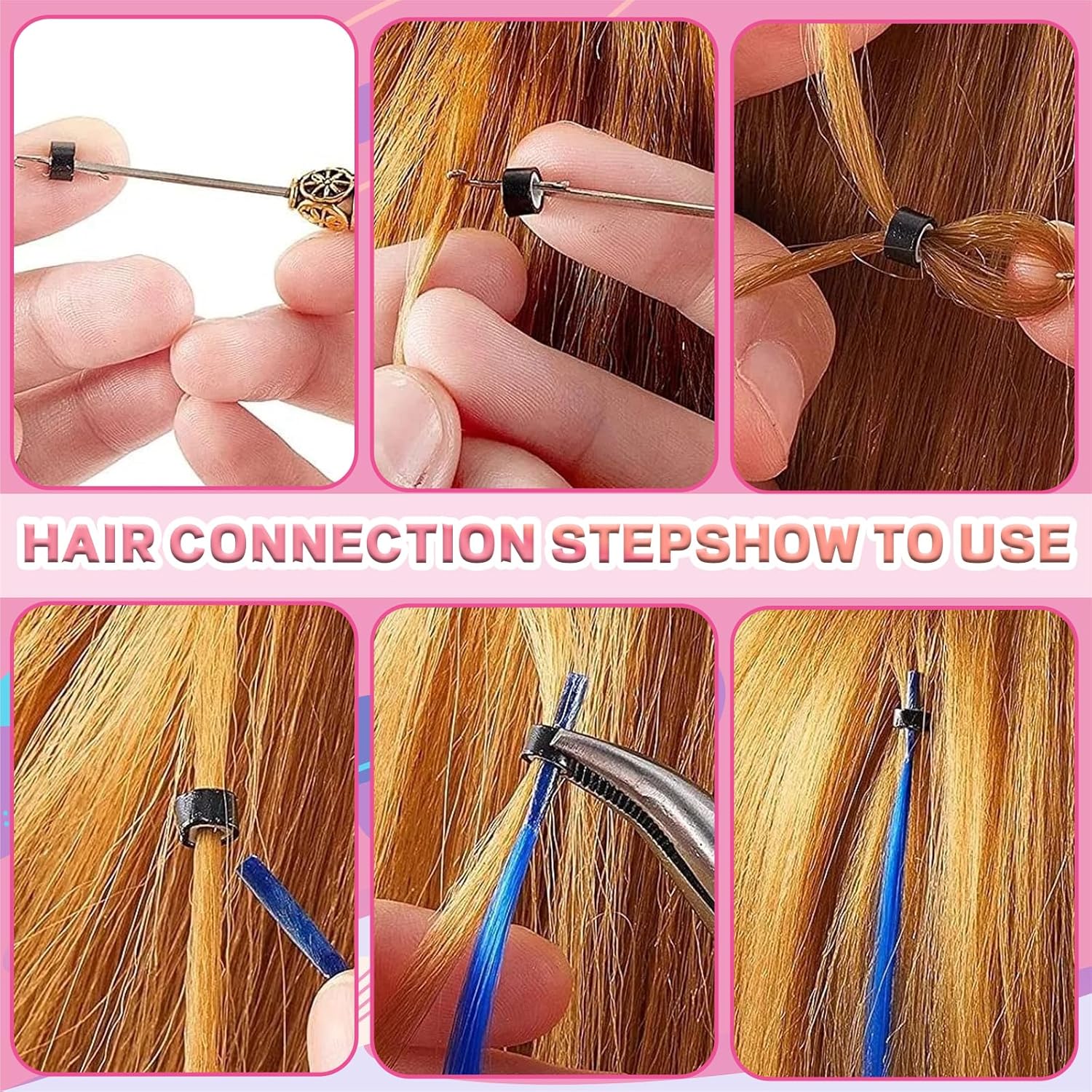 HAIR CONNECTION STEPSHOW TO USE