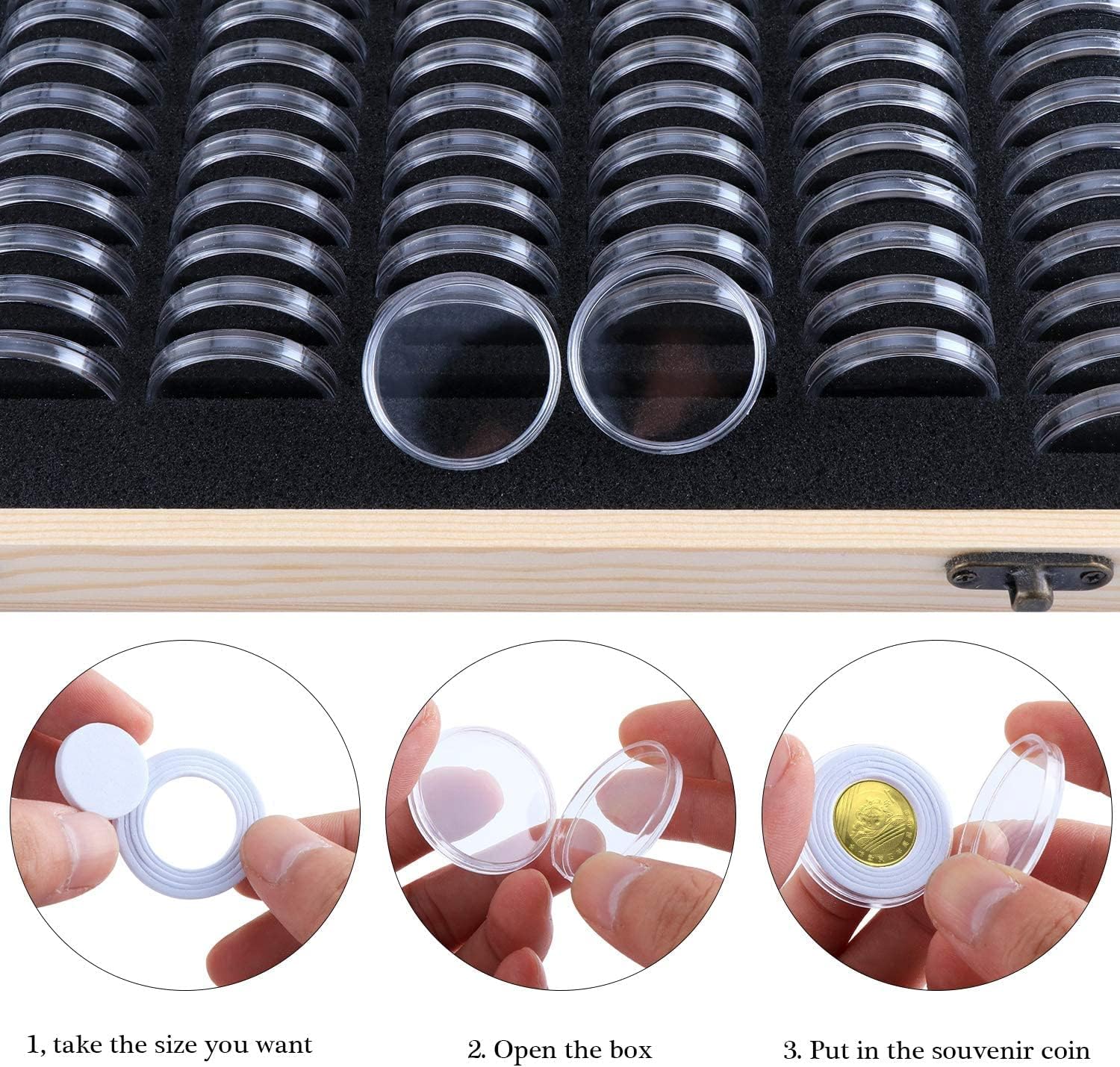 1, take the size you want

2. Open the box

3. Put in the souvenir coin