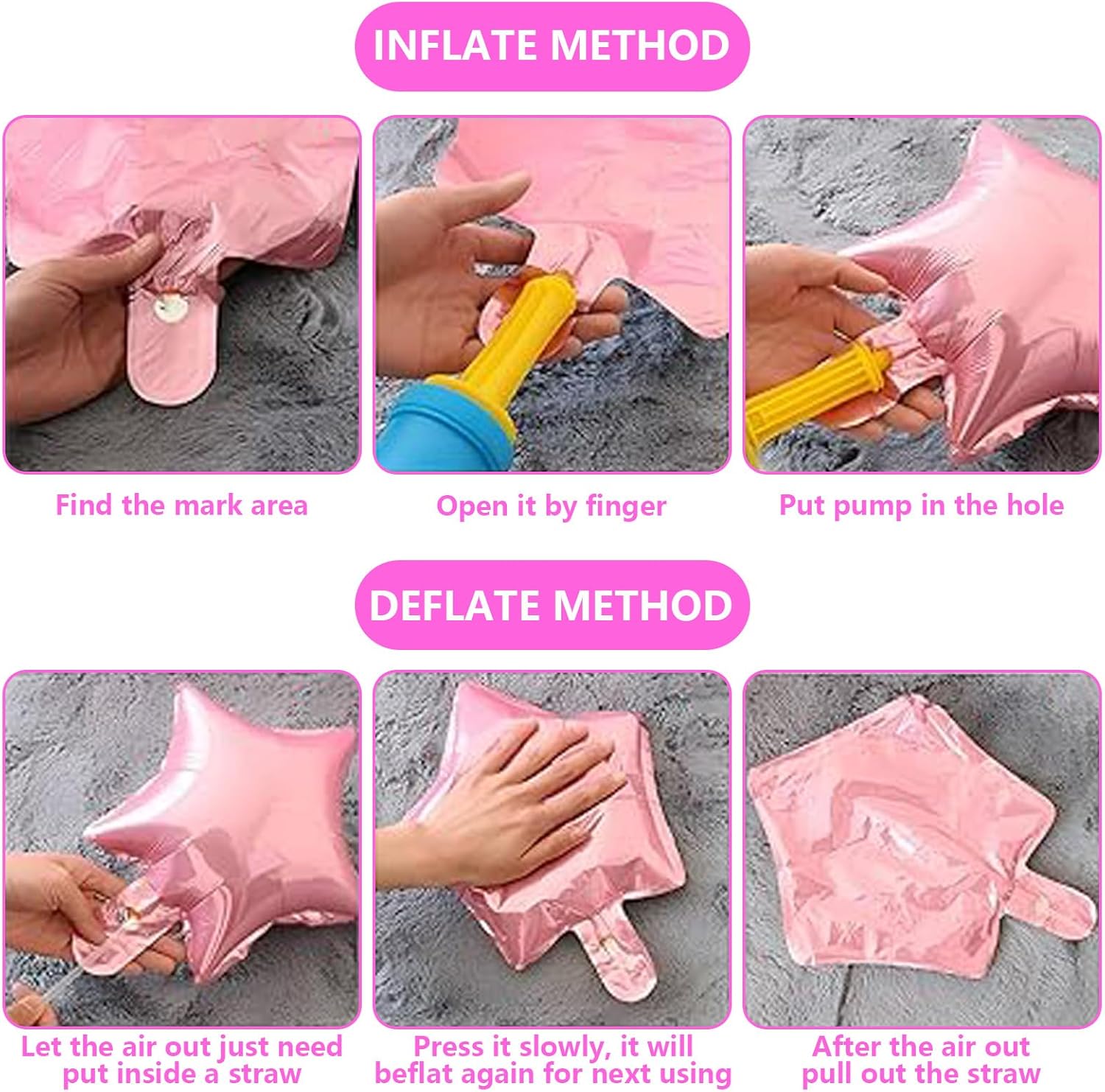 INFLATE METHOD

Find the mark area

Open it by finger

Put pump in the hole

DEFLATE METHOD

Let the air out just need put inside a straw

Press it slowly, it will beflat again for next using

After the air out pull out the straw