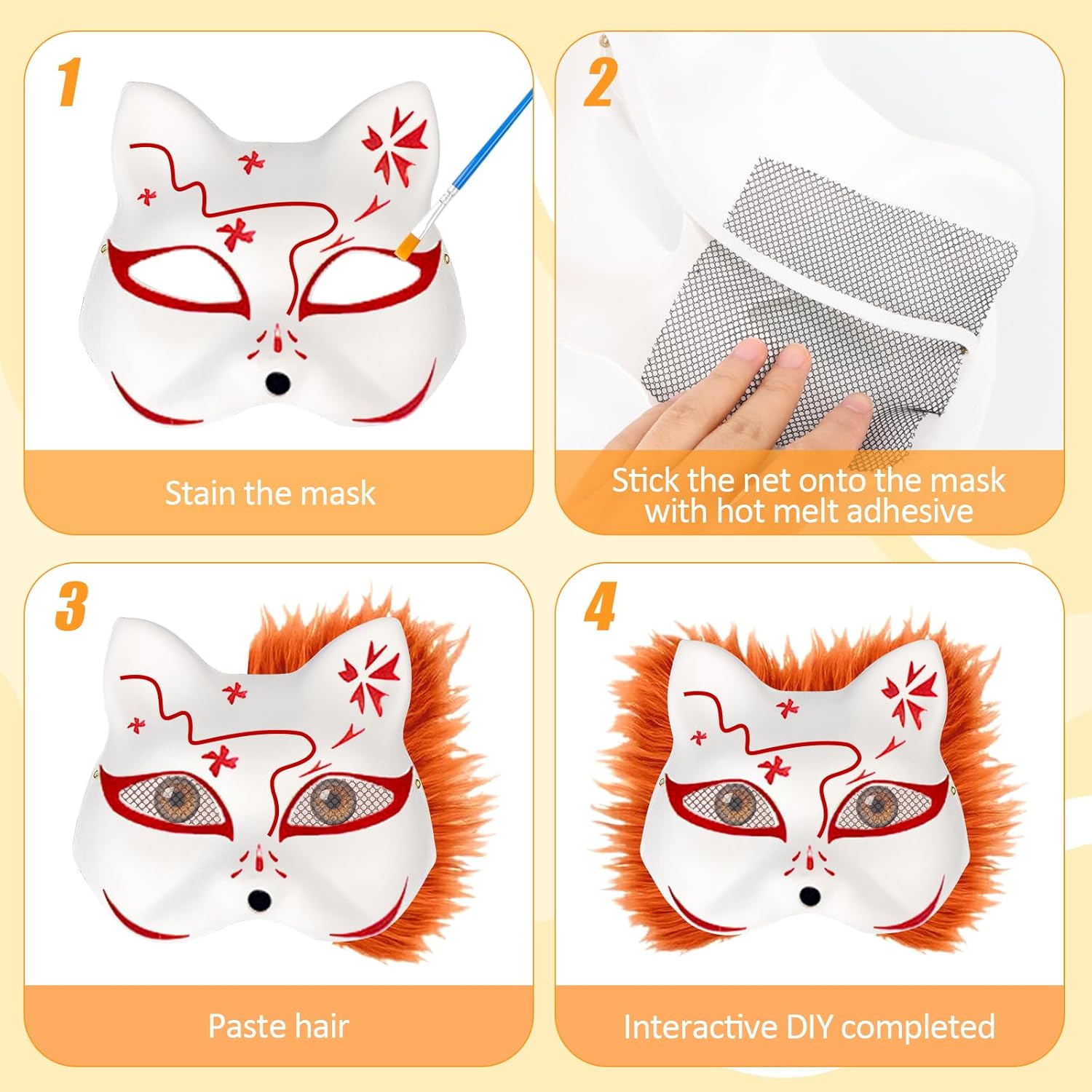 1

Stain the mask

2

Stick the net onto the mask with hot melt adhesive

3

Paste hair

4

Interactive DIY completed