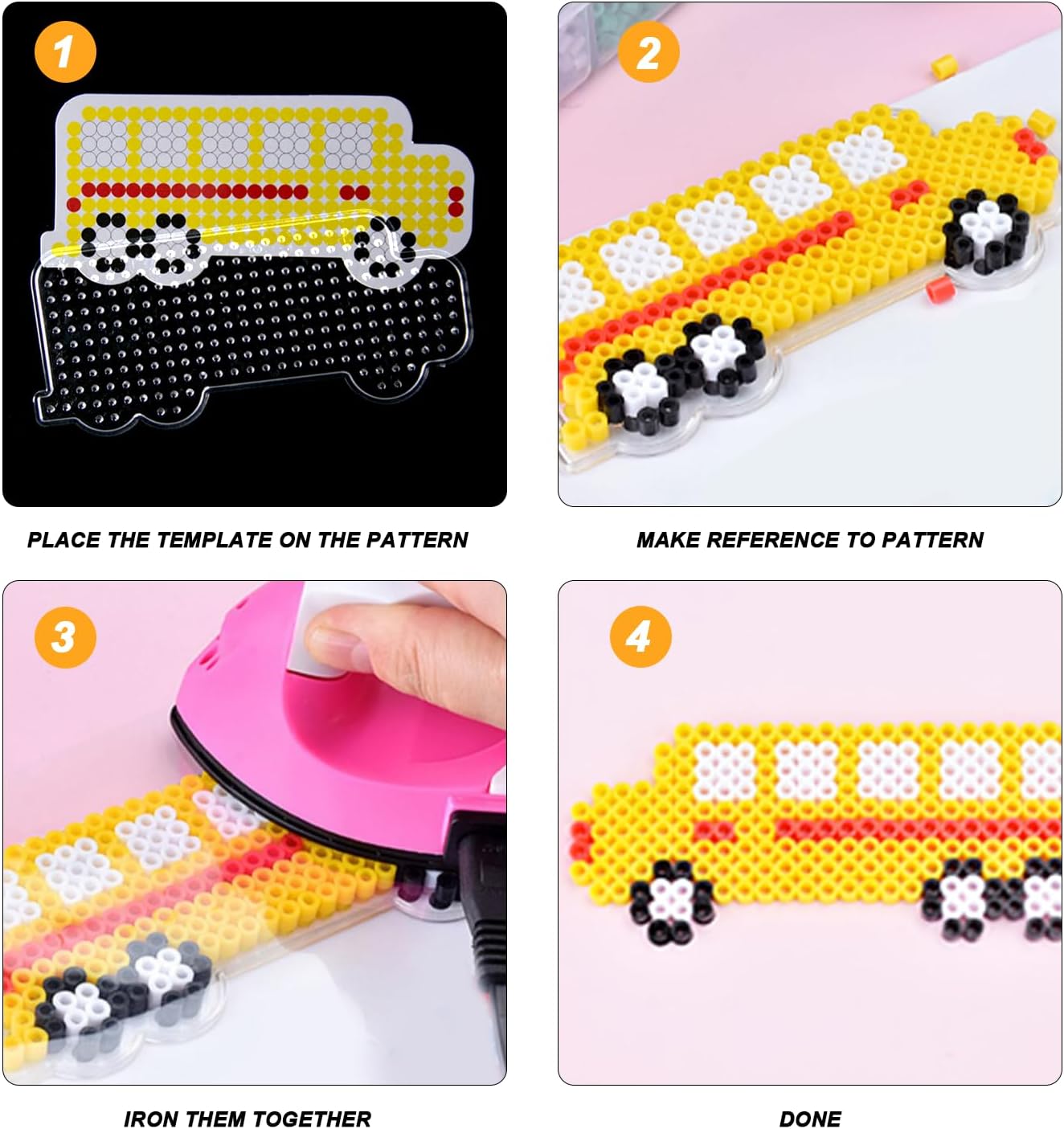 1

PLACE THE TEMPLATE ON THE PATTERN

2

MAKE REFERENCE TO PATTERN

3

IRON THEM TOGETHER

4

DONE