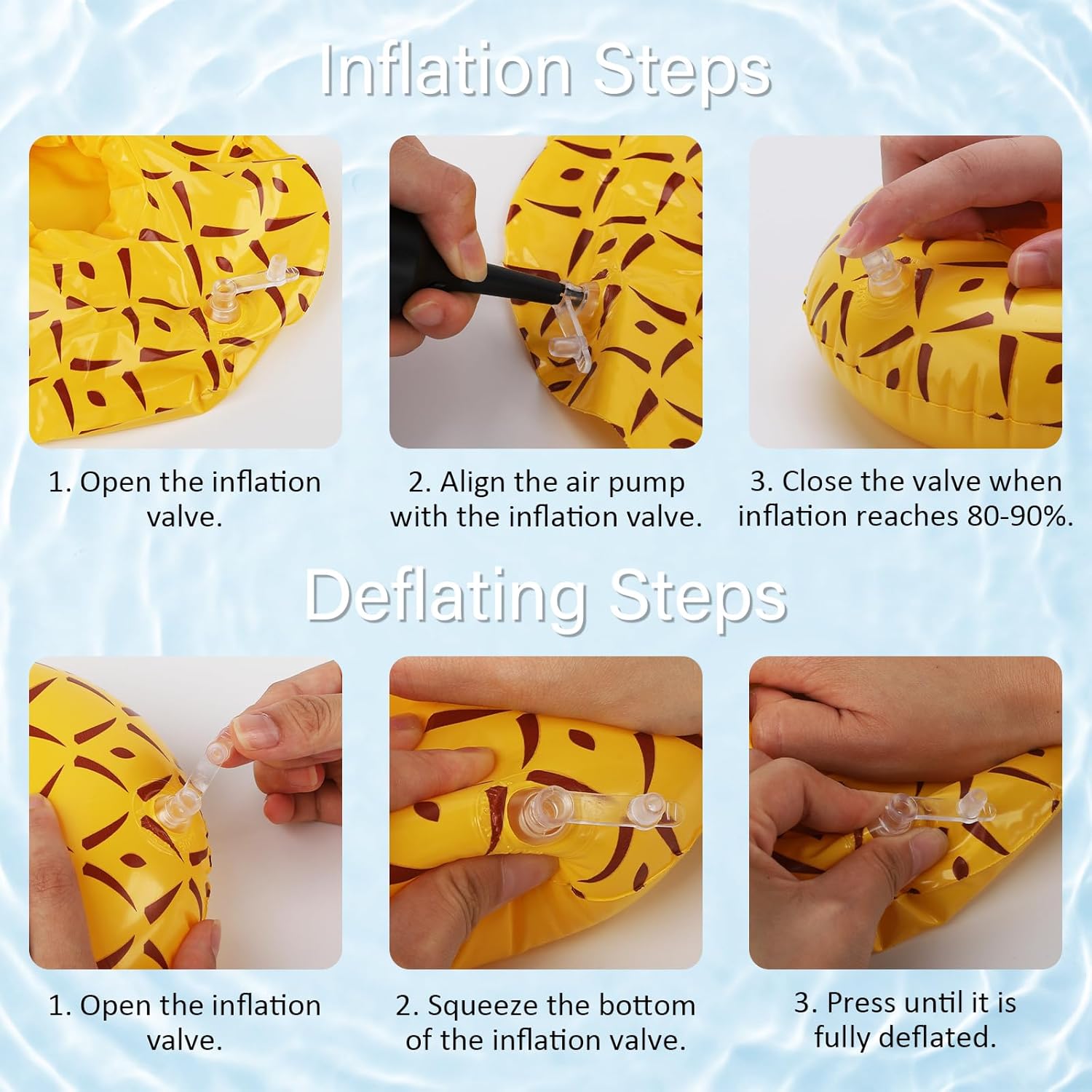 Inflation Steps

1. Open the inflation valve.

2. Align the air pump with the inflation valve.

3. Close the valve when inflation reaches 80-90%.

Deflating Steps

1. Open the inflation valve.

2. Squeeze the bottom of the inflation valve.

3. Press until it is fully deflated.