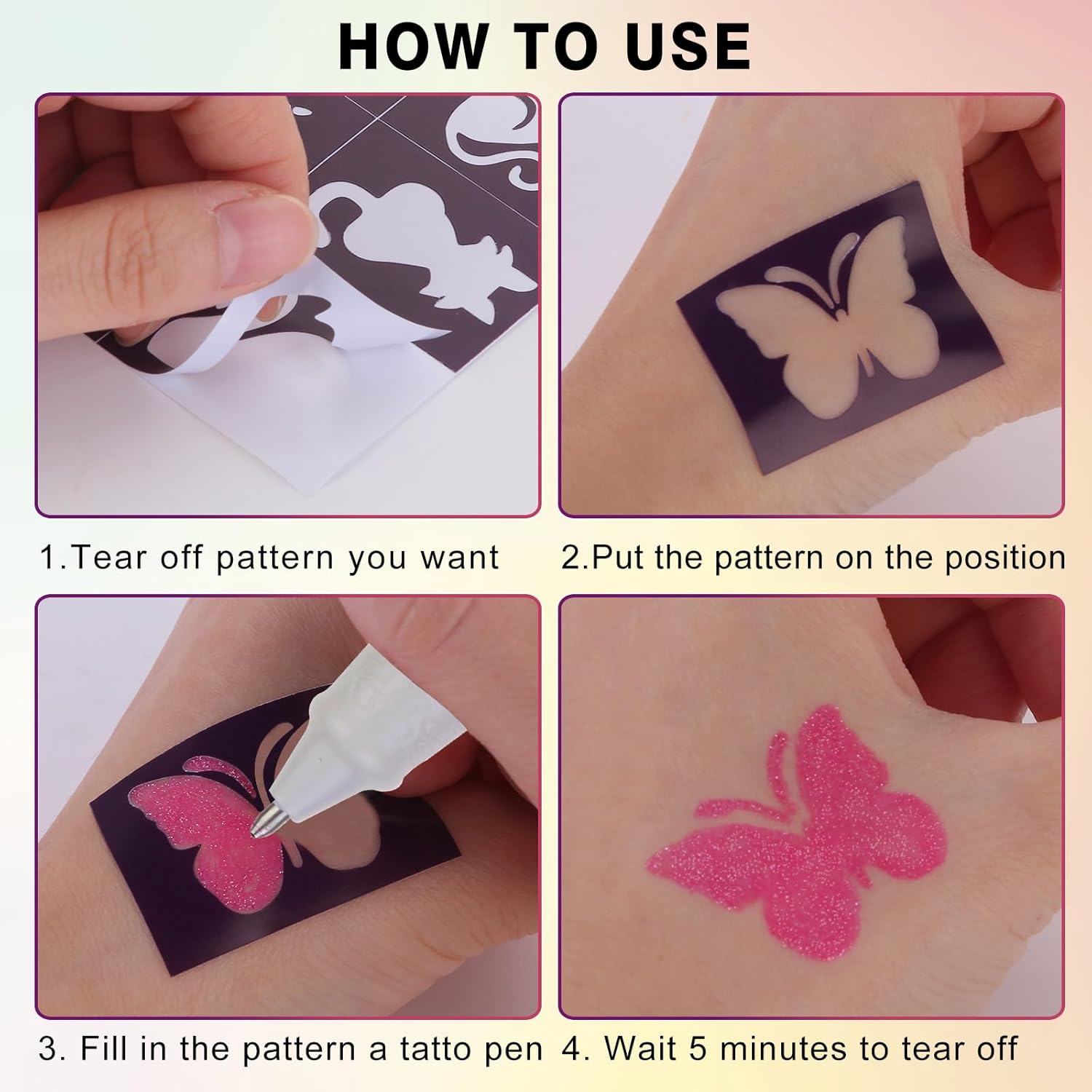 HOW TO USE

1.Tear off pattern you want

2.Put the pattern on the position

3. Fill in the pattern a tatto pen

4. Wait 5 minutes to tear off