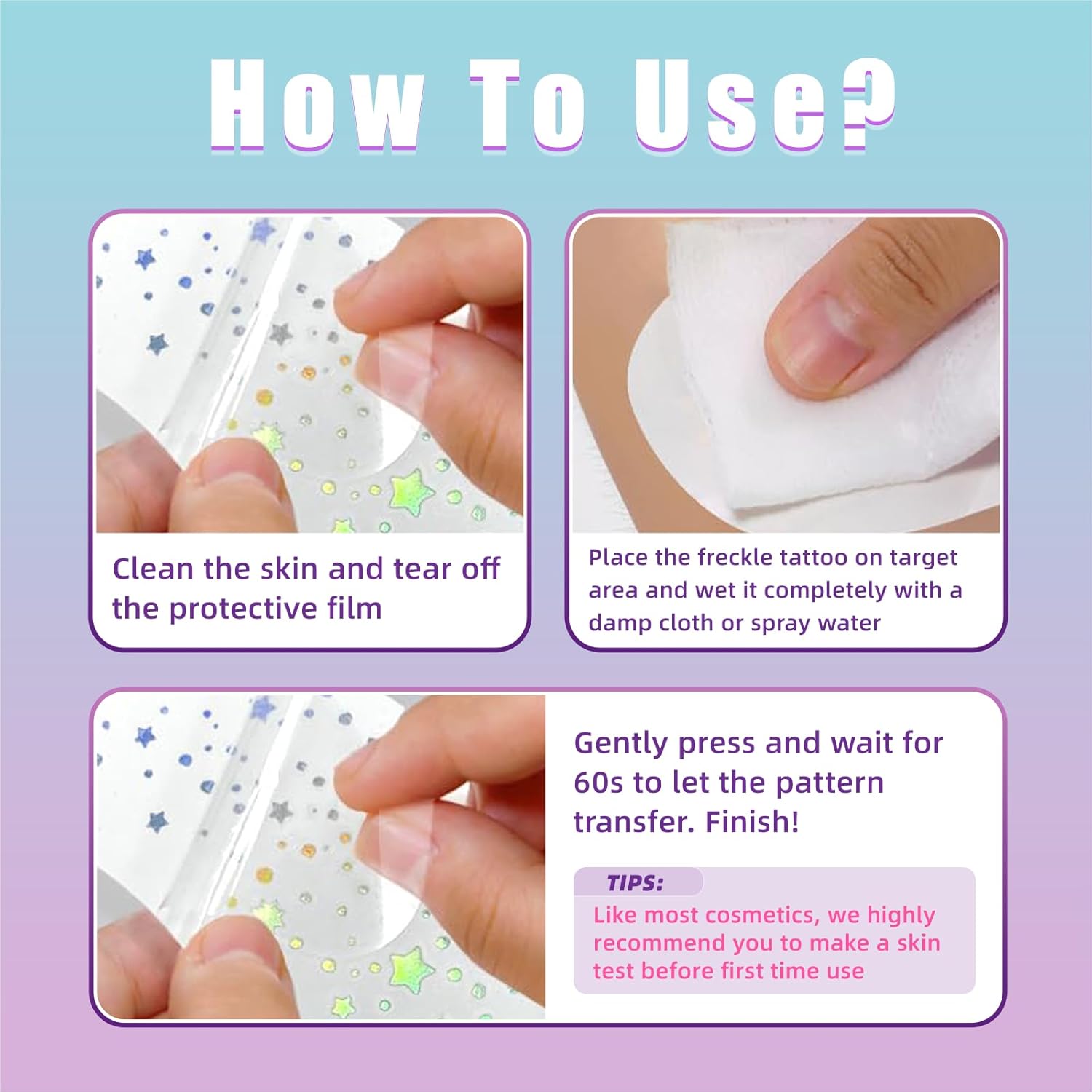 How To Use?

Clean the skin and tear off the protective film

Place the freckle tattoo on target area and wet it completely with a damp cloth or spray water

Gently press and wait for 60s to let the pattern transfer. Finish!

TIPS:
Like most cosmetics, we highly recommend you to make a skin test before first time use