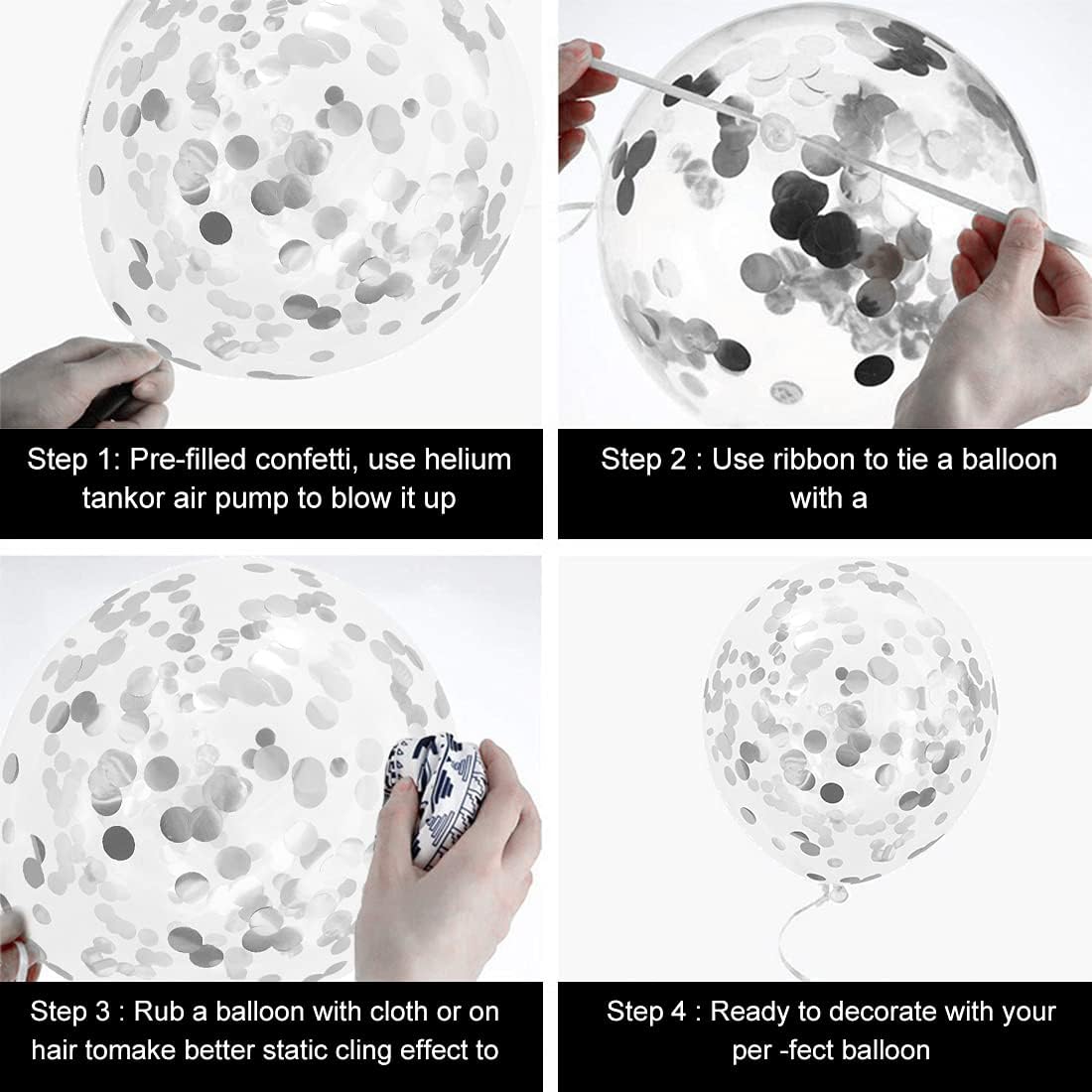 Step 1: Pre-filled confetti, use helium tankor air pump to blow it up

Step 2 : Use ribbon to tie a balloon with a

Step 3 : Rub a balloon with cloth or on hair tomake better static cling effect to

Step 4 : Ready to decorate with your per -fect balloon