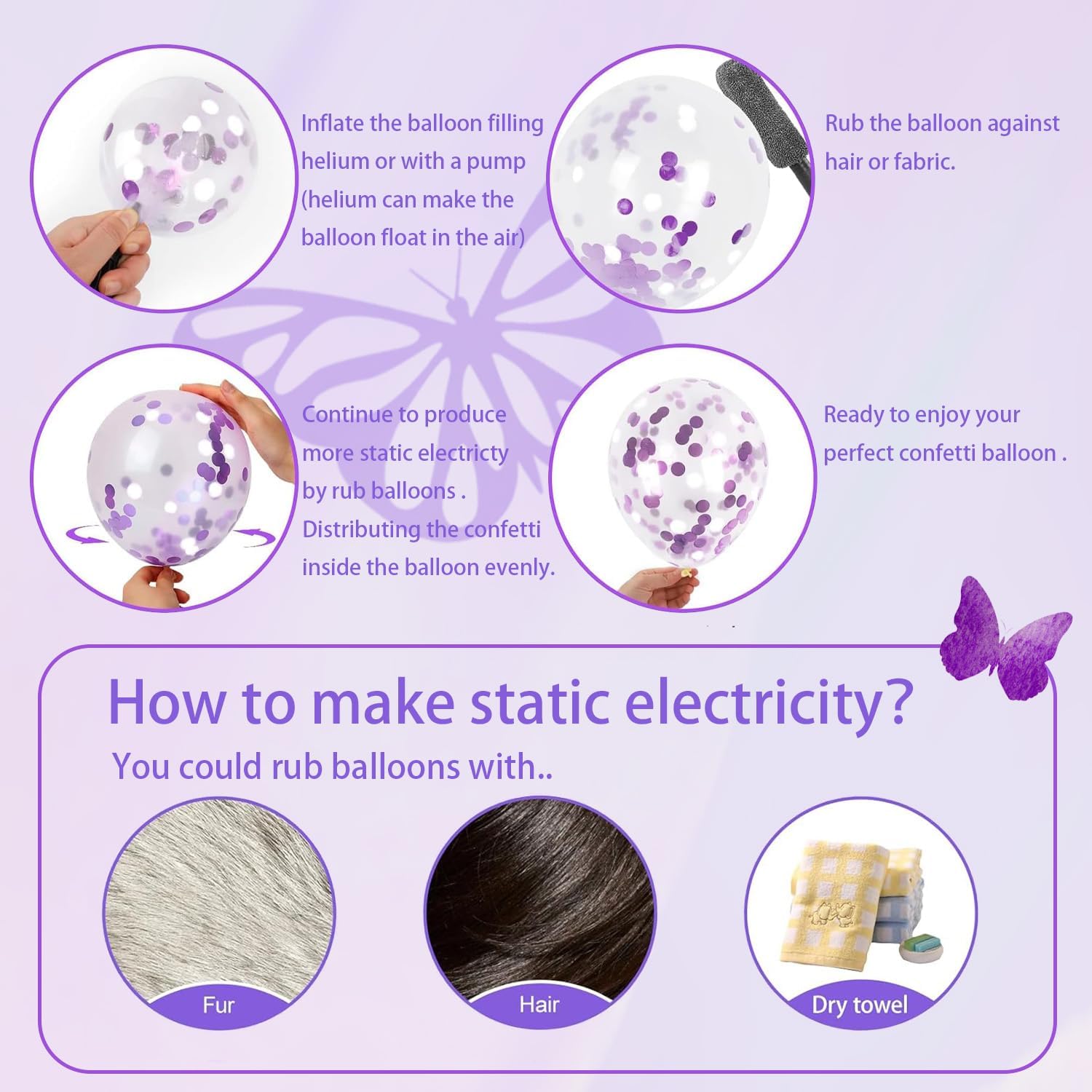 Inflate the balloon filling helium or with a pump (helium can make the balloon float in the air)

Rub the balloon against hair or fabric.

Continue to produce more static electricty by rub balloons . Distributing the confetti inside the balloon evenly.

Ready to enjoy your perfect confetti balloon .

How to make static electricity?

You could rub balloons with..

Fur

Hair

Dry towel